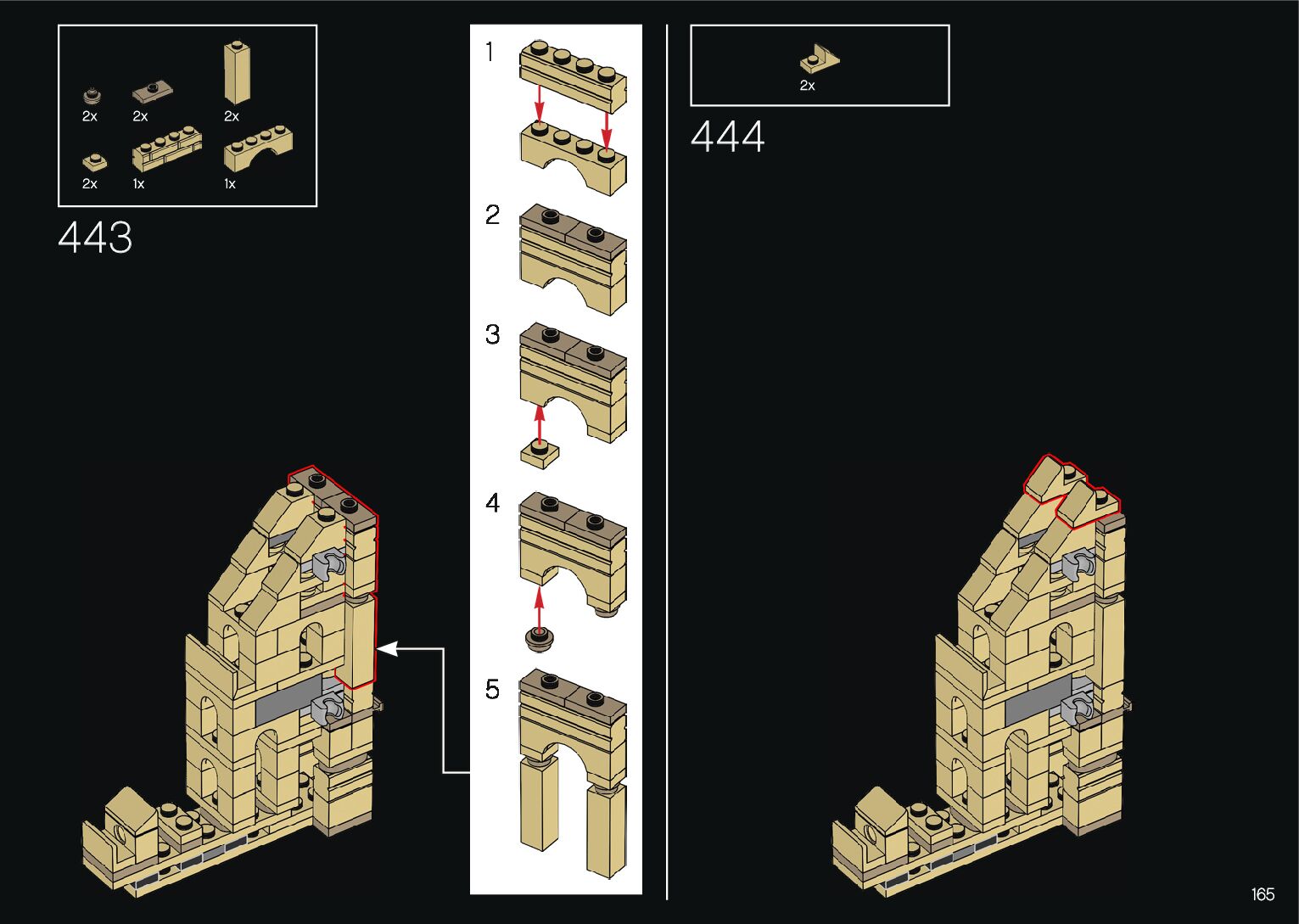 2x 2x 2x

2x 1x 1x

443

1

2

3

4

5

2x

444

165