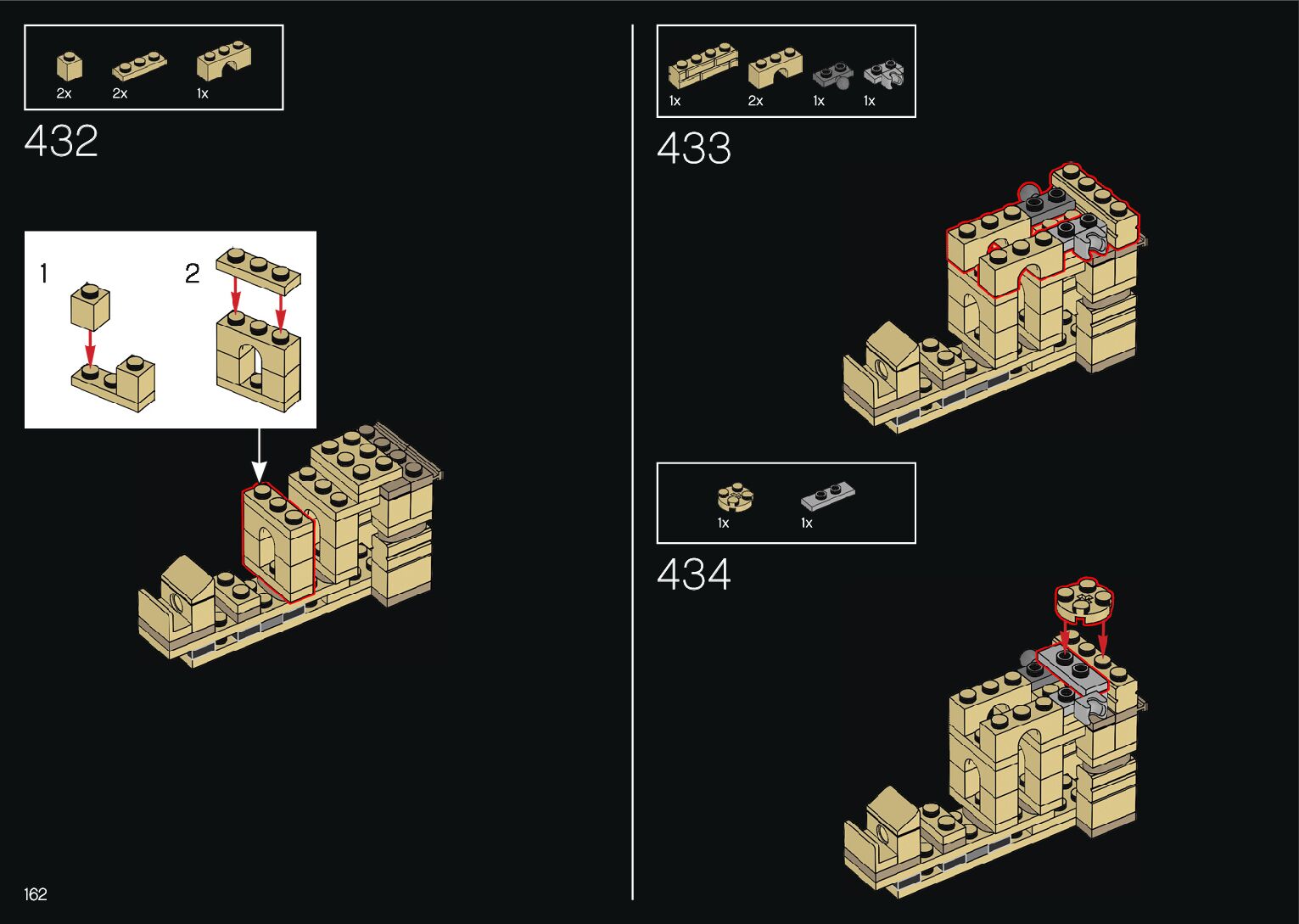 2x 2x 1x

432

1

2

1x 2x 1x 1x

433

1x 1x

434

162