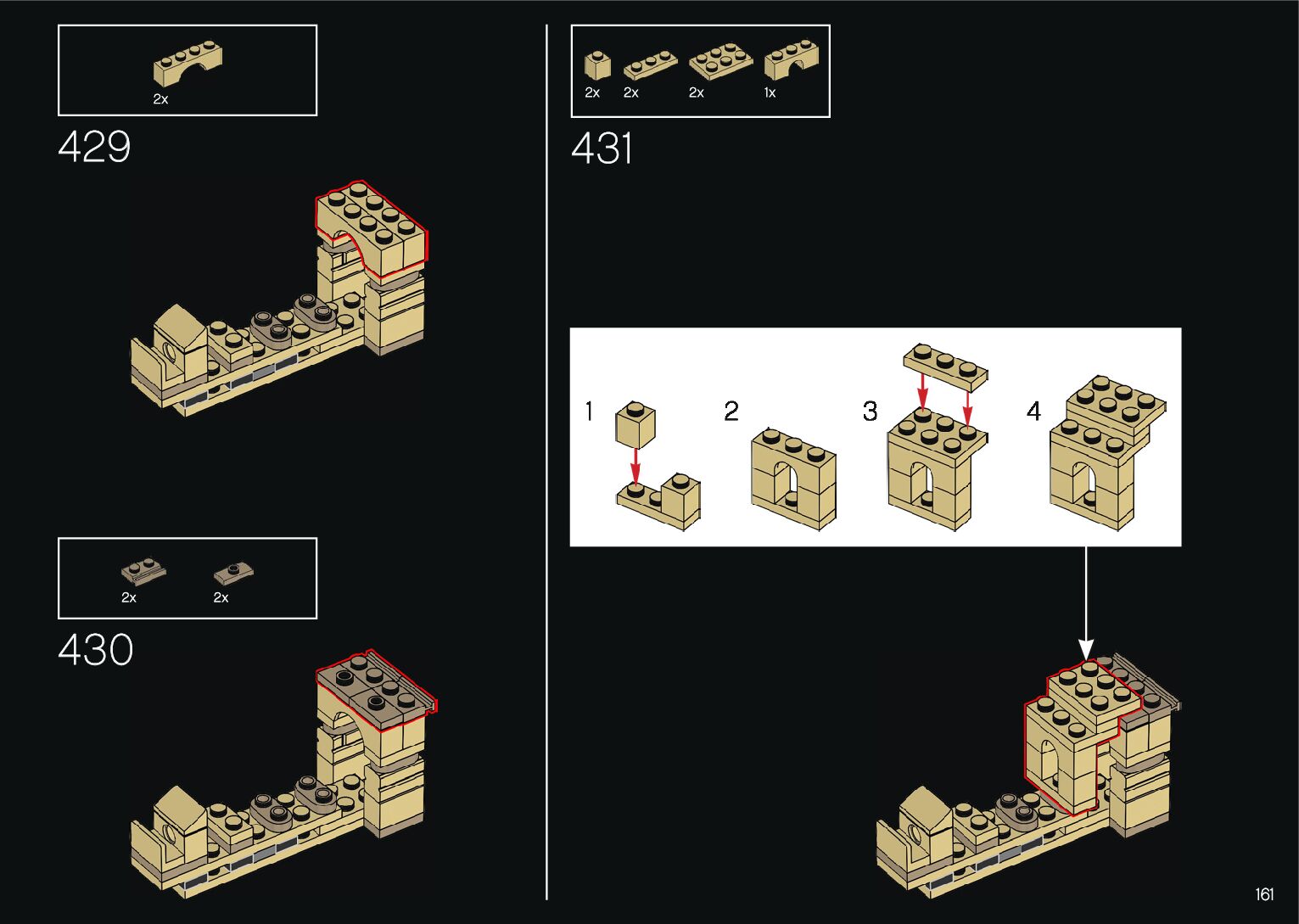 2x

429

2x 2x

430

2x 2x 2x 1x

431

1 2 3 4

161