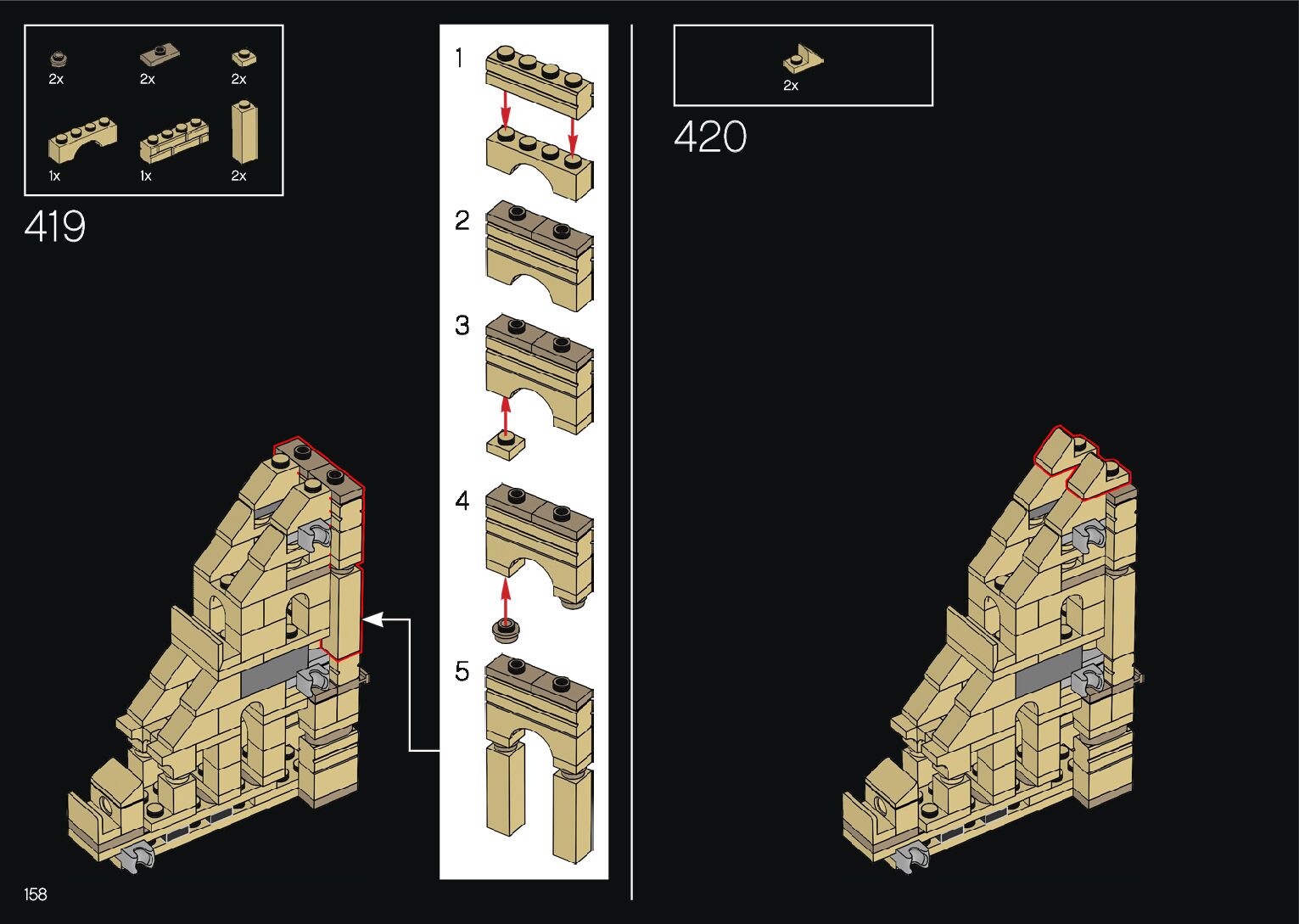 2x 2x 2x
1x 1x 2x

419

1
2
3
4
5

2x

420

158