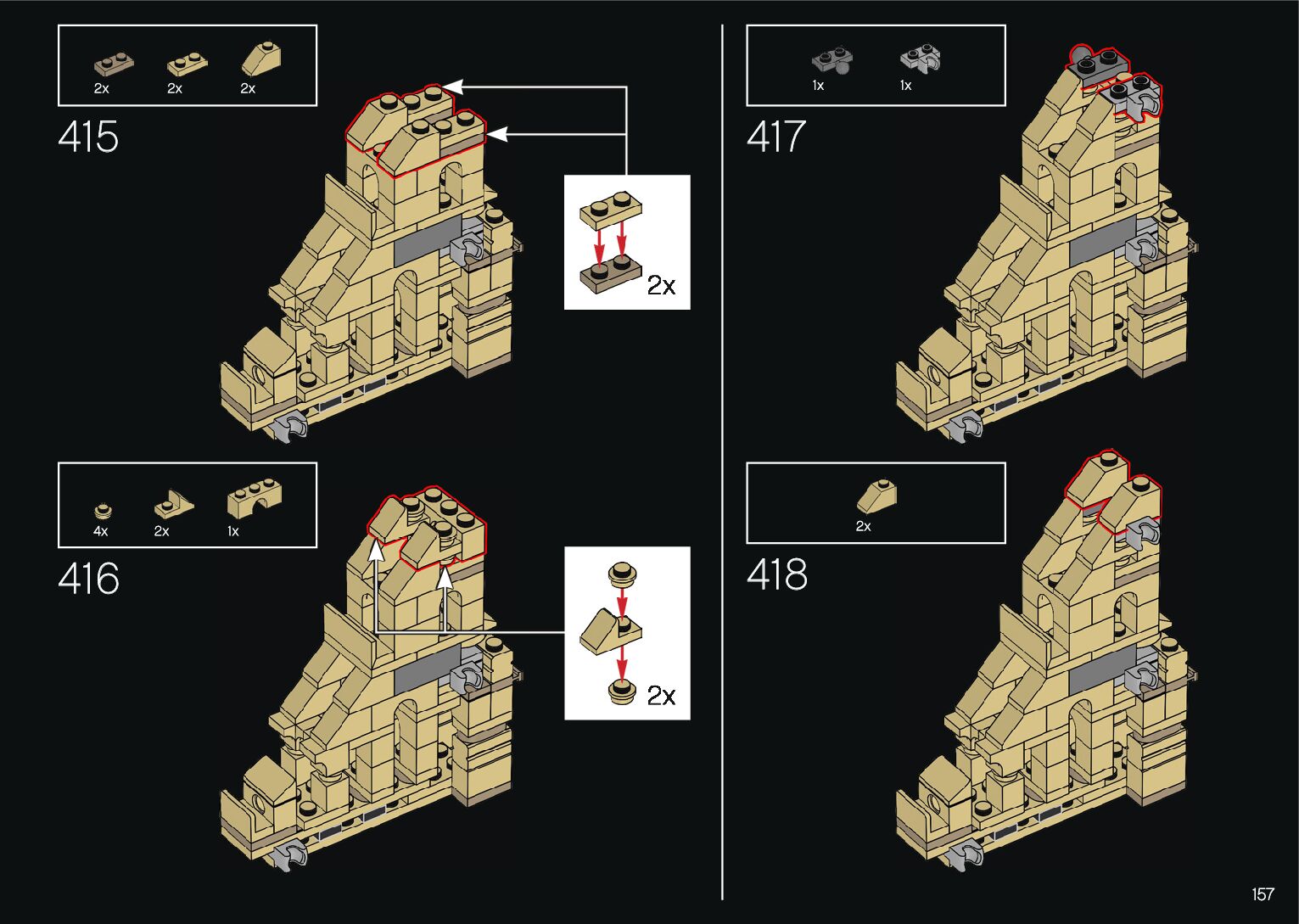 2x 2x 2x

415

2x

4x 2x 1x

416

2x

1x 1x

417

2x

418

157