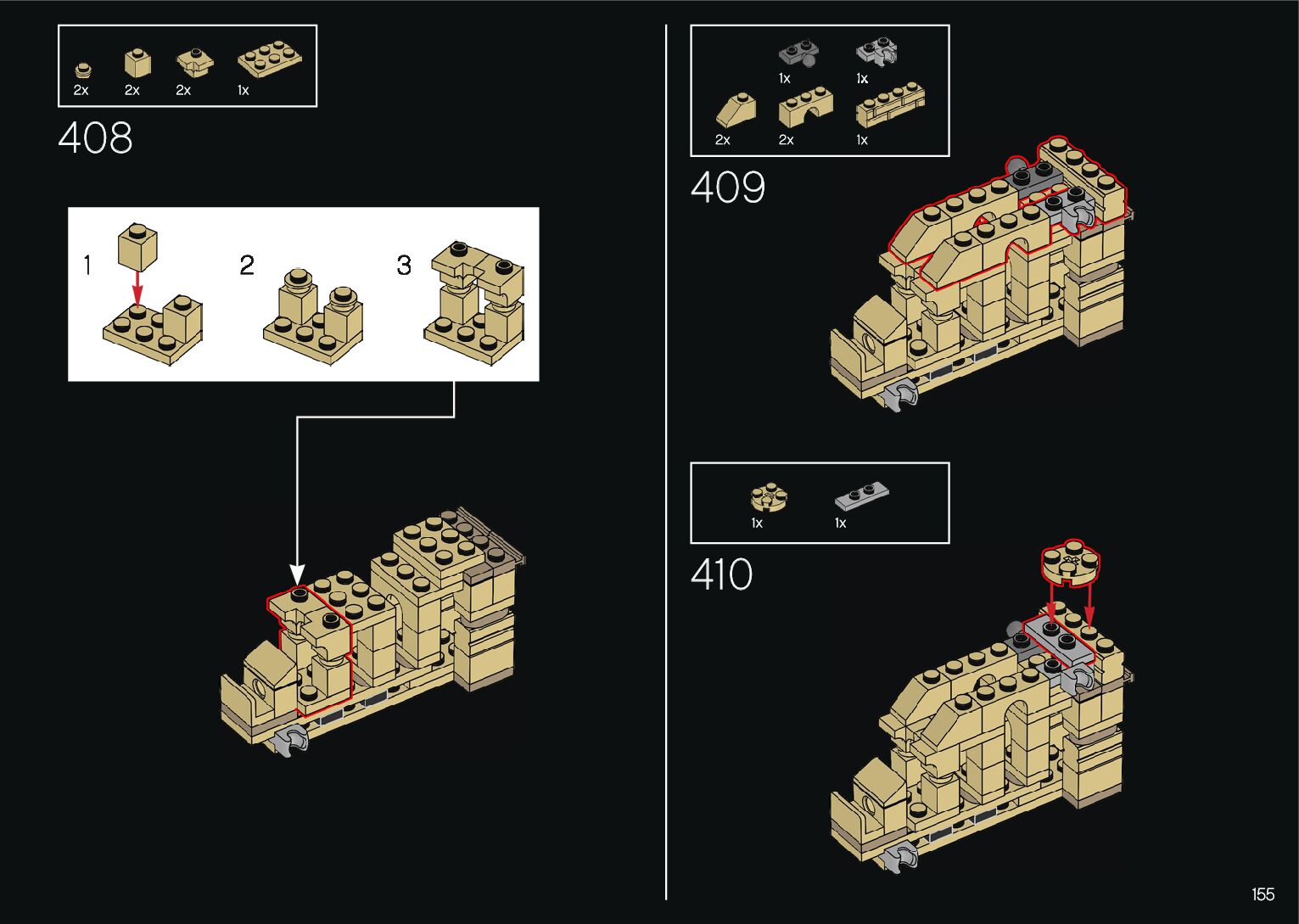 2x 2x 2x 1x

408

1 2 3

1x 1x

2x 2x 1x

409

1x 1x

410

155