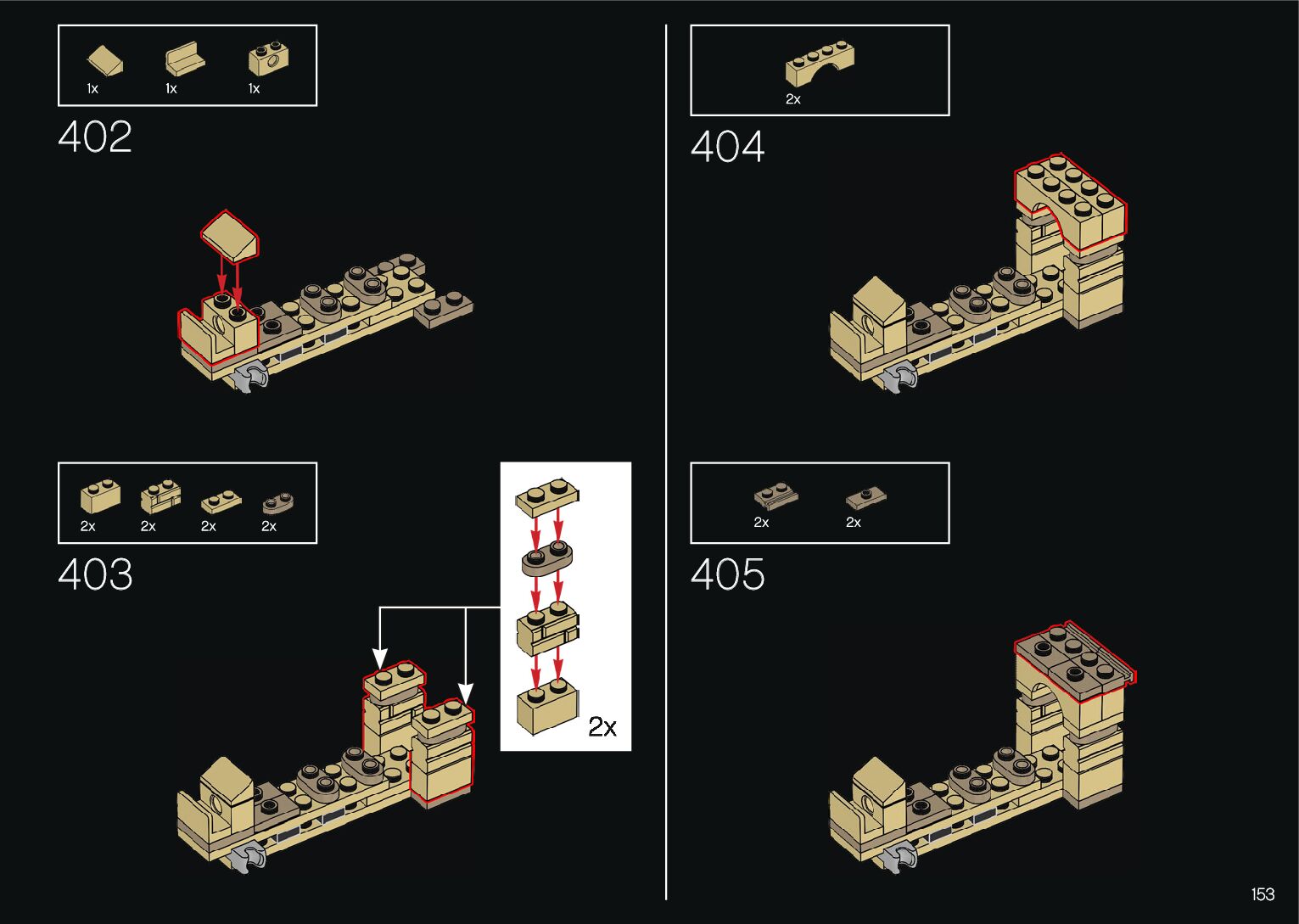 1x 1x 1x

402

2x 2x 2x 2x

403

2x

2x

404

2x 2x

405

153