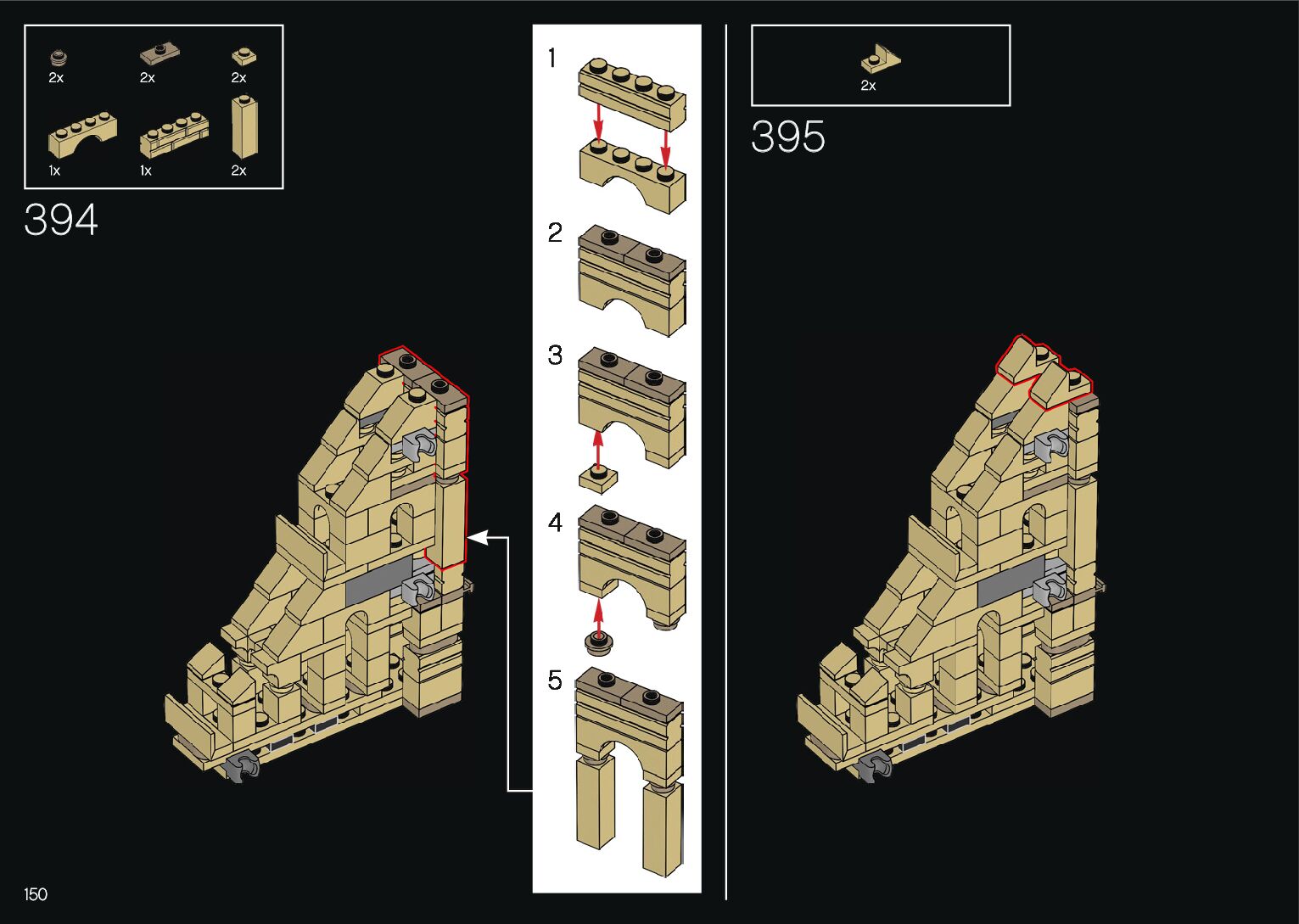 2x 2x 2x
1x 1x 2x

394

1

2

3

4

5

2x

395

150