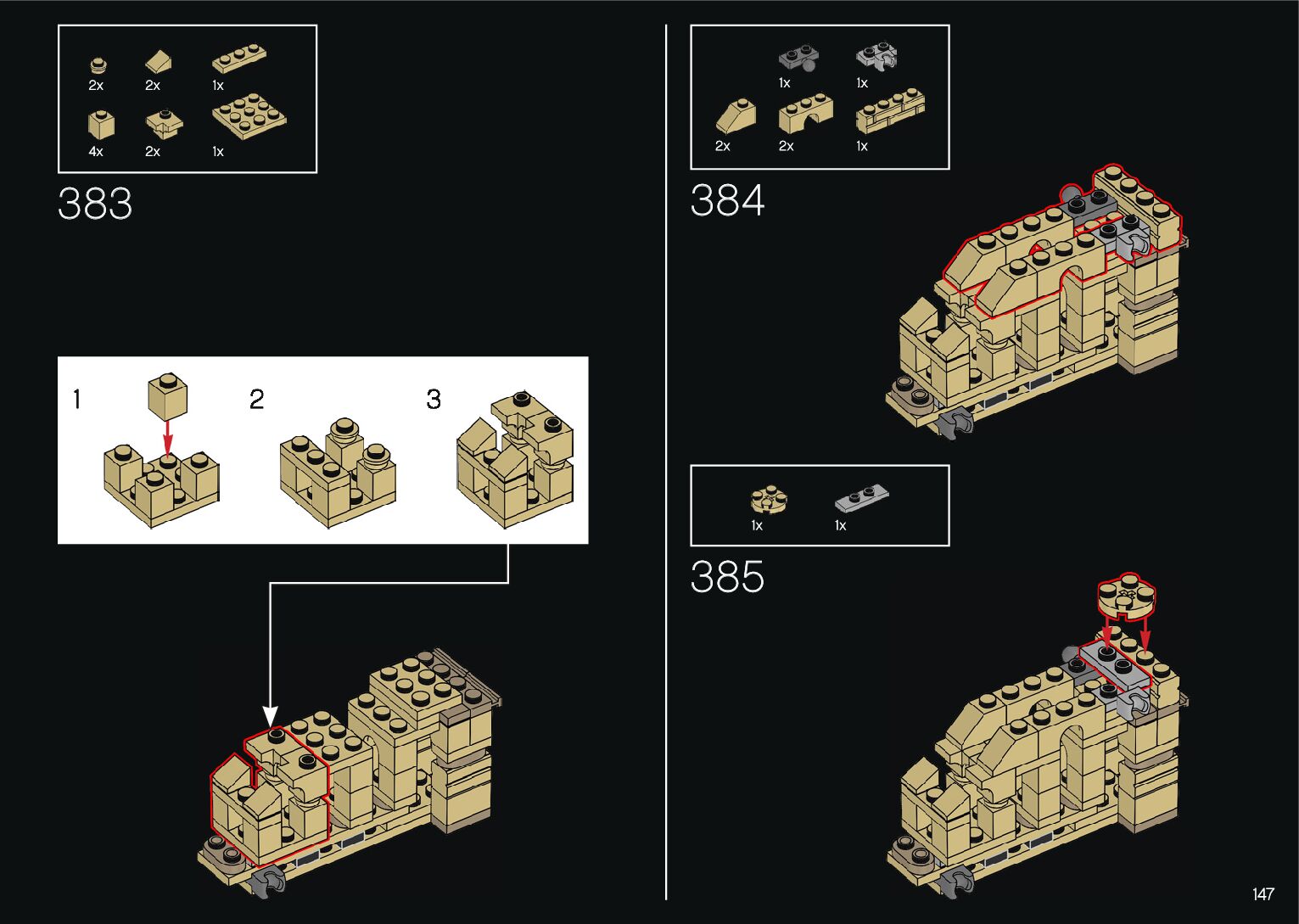 2x 2x 1x
4x 2x 1x

383

1 2 3

1x 1x
2x 2x 1x

384

1x 1x

385

147