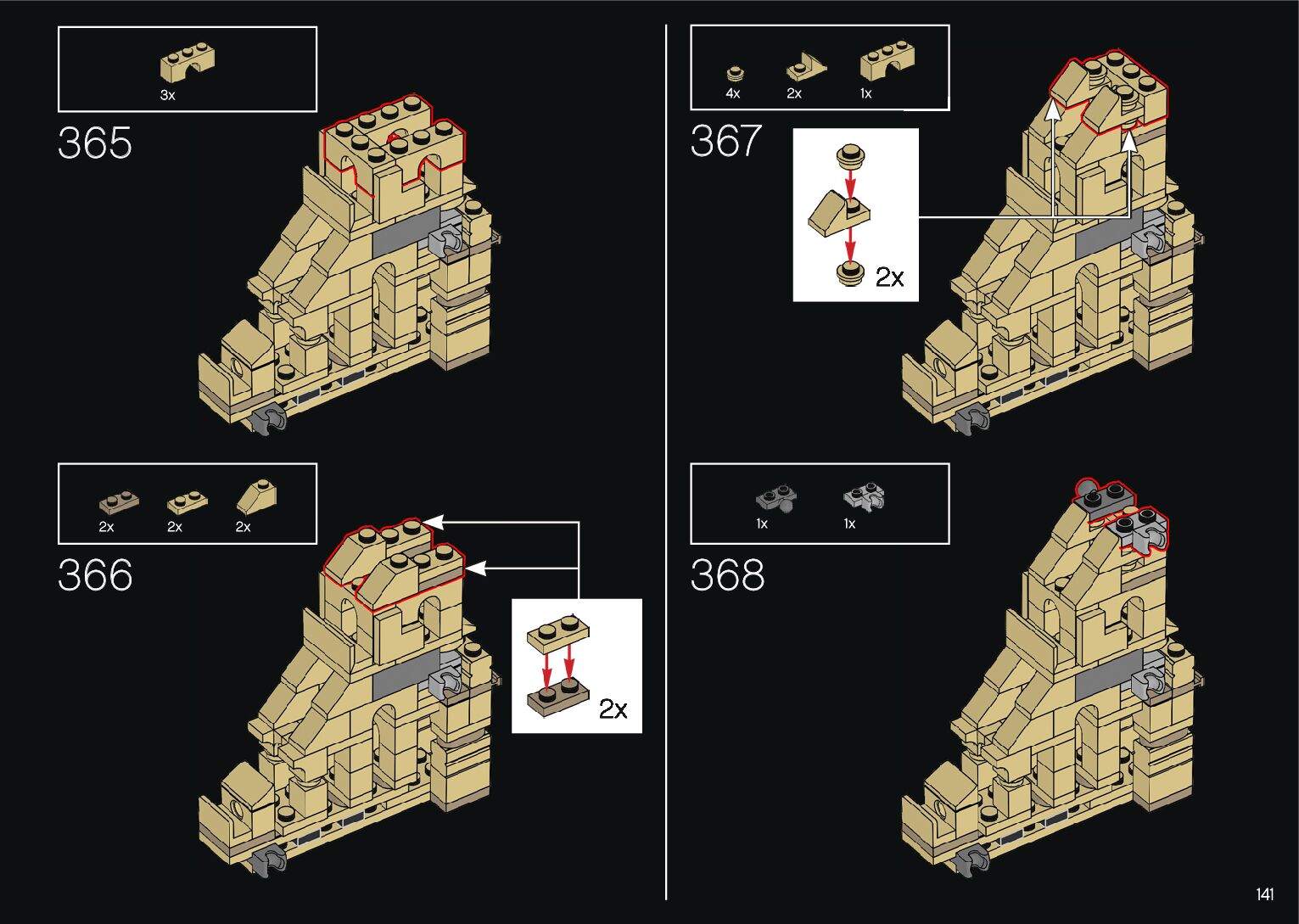 3x

365

2x 2x 2x

366

2x

4x 2x 1x

367

2x

1x 1x

368

141