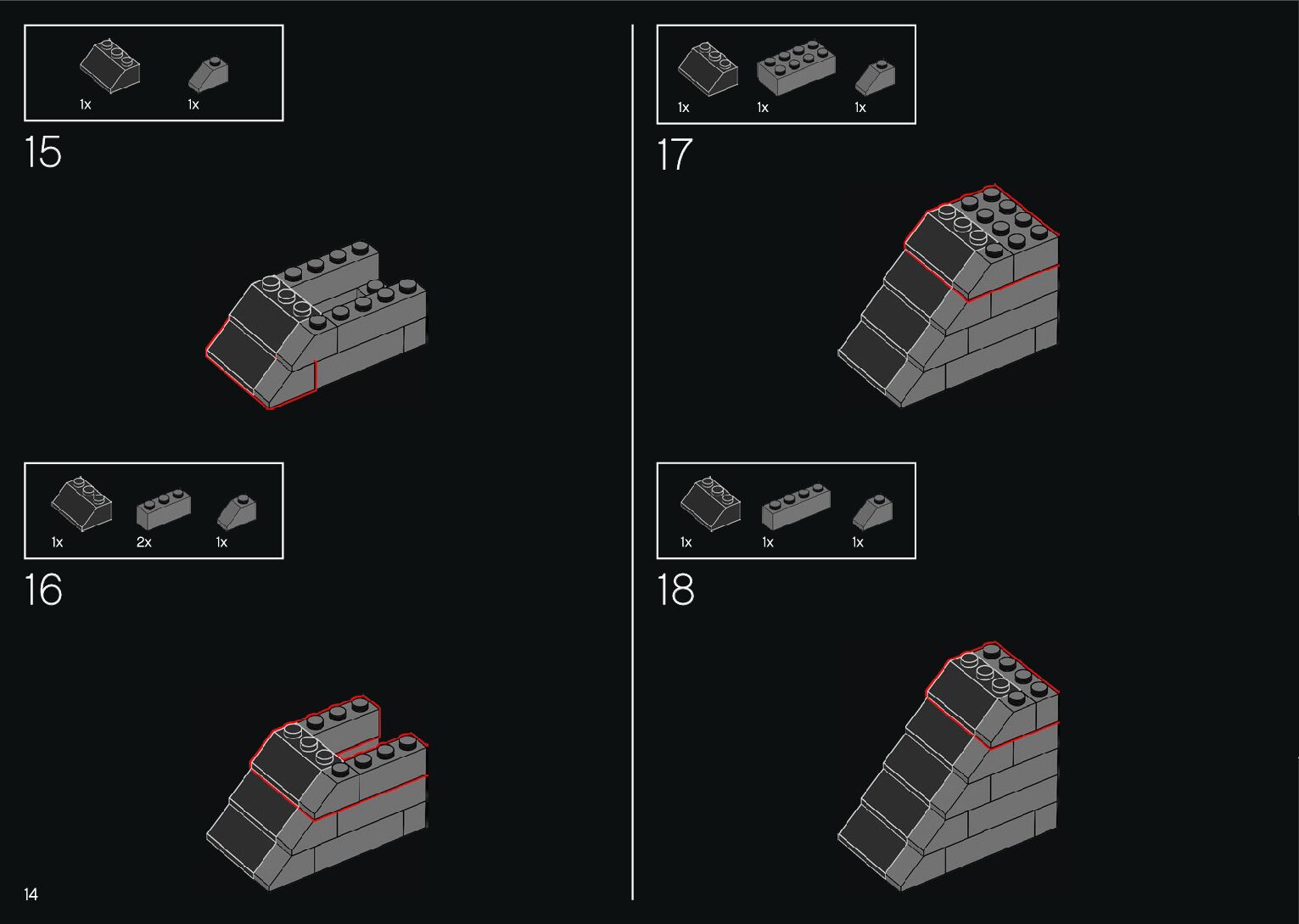 1x 1x

15

1x 2x 1x

16

14

1x 1x 1x

17

1x 1x 1x

18