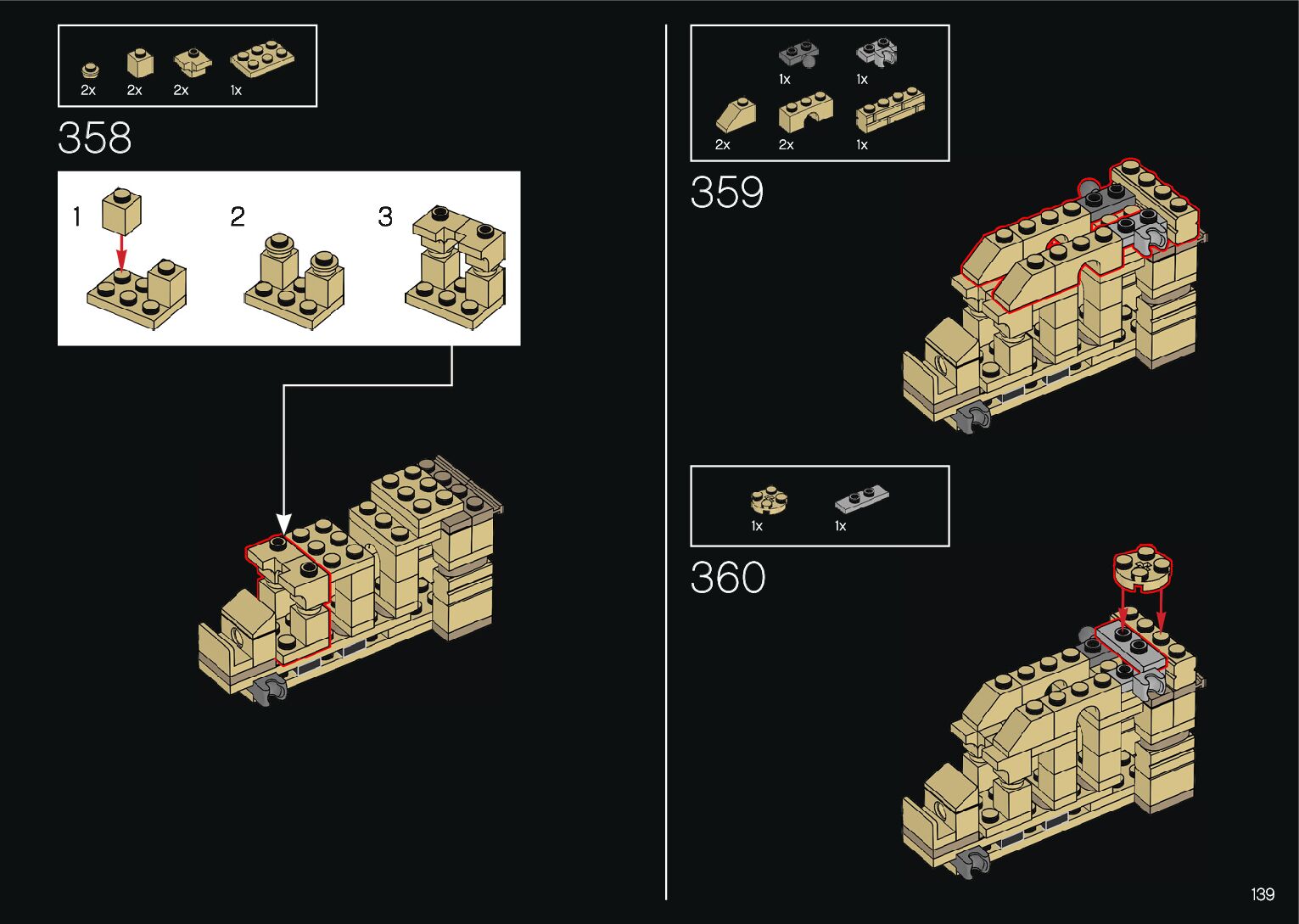 2x 2x 2x 1x

358

1

2

3

1x 1x

2x 2x 1x

359

1x 1x

360

139