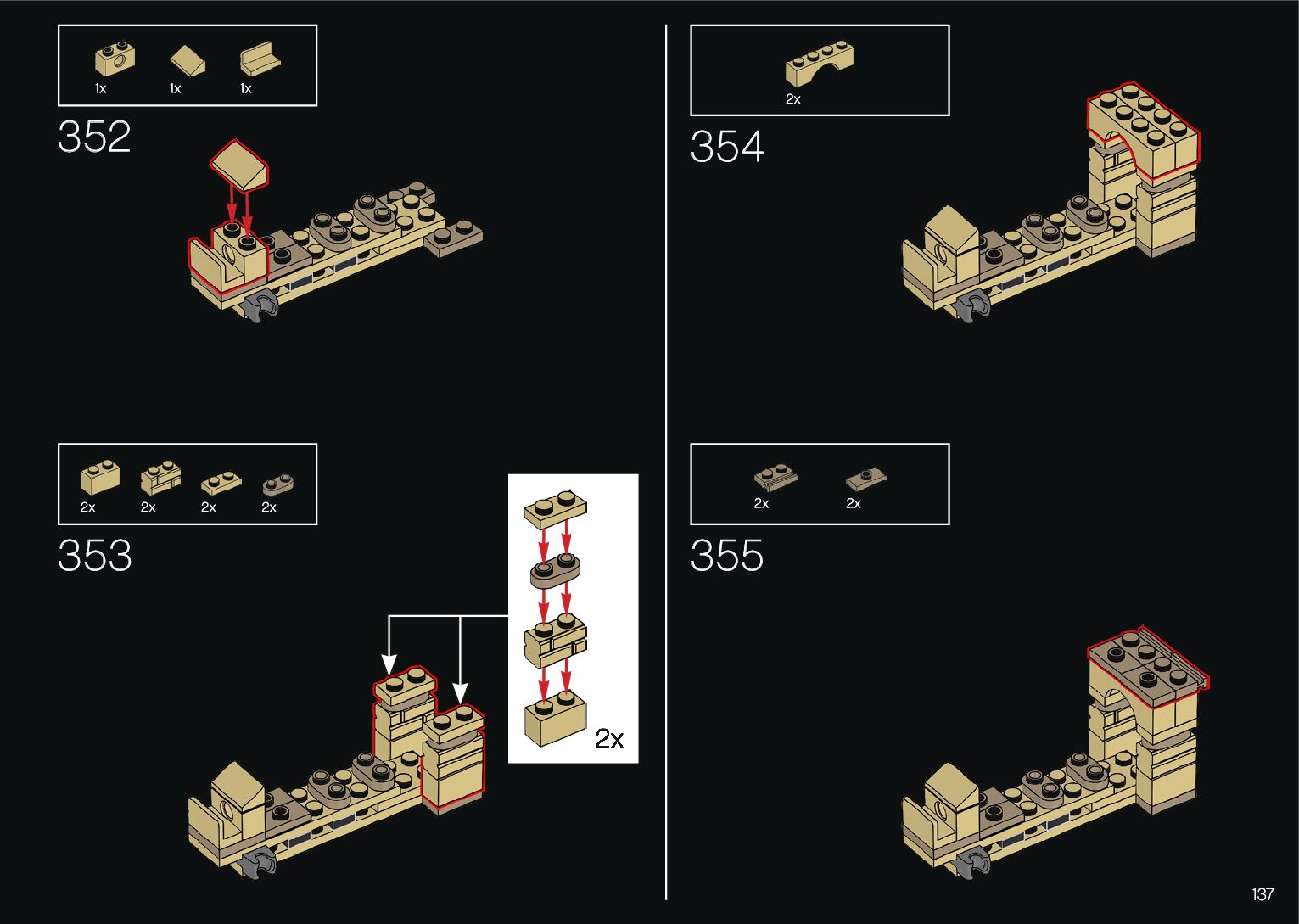 1x 1x 1x

352

2x 2x 2x 2x

353

2x

2x

354

2x 2x

355

137