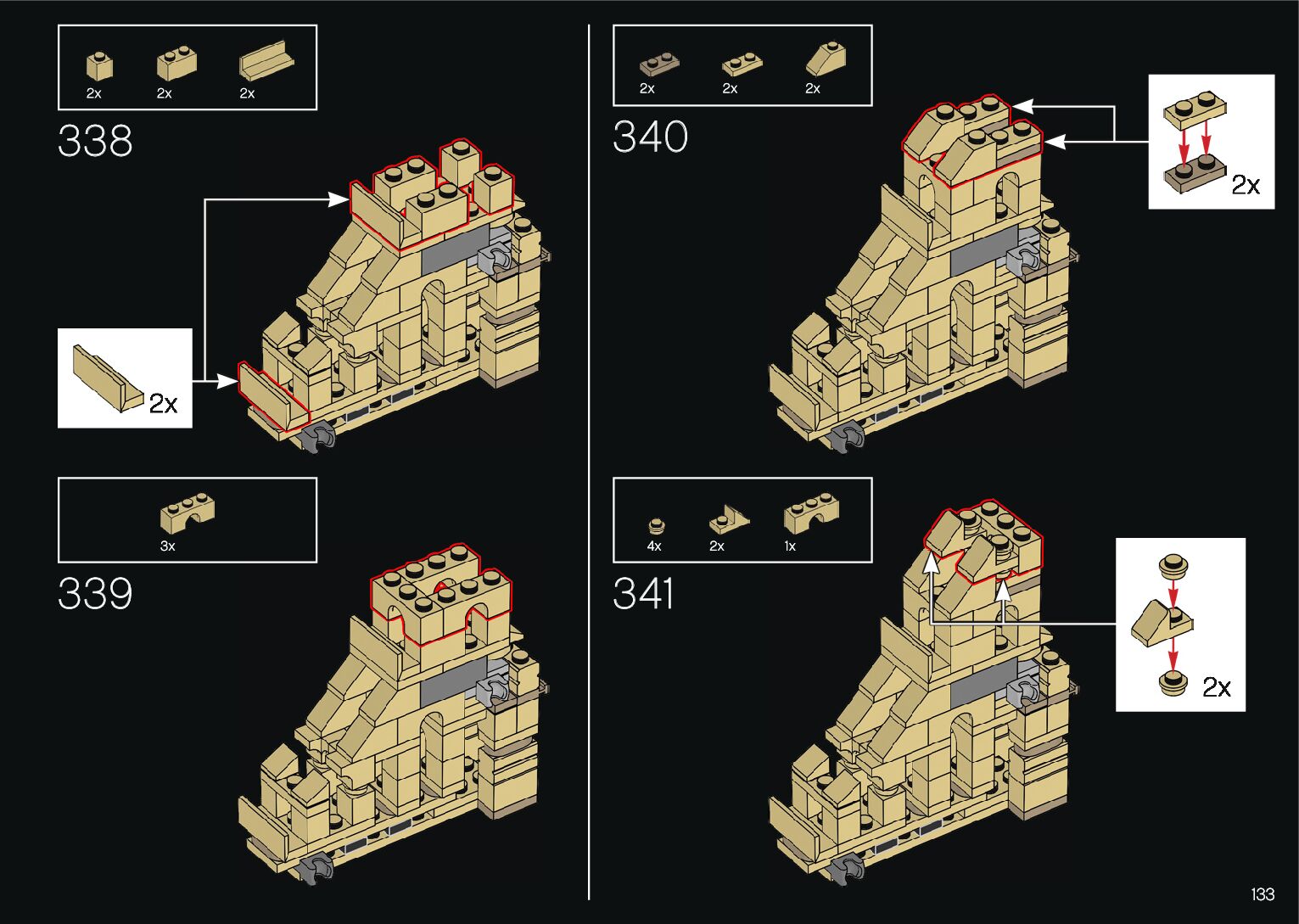 2x 2x 2x

338

2x

3x

339

2x 2x 2x

340

2x

4x 2x 1x

341

2x

133