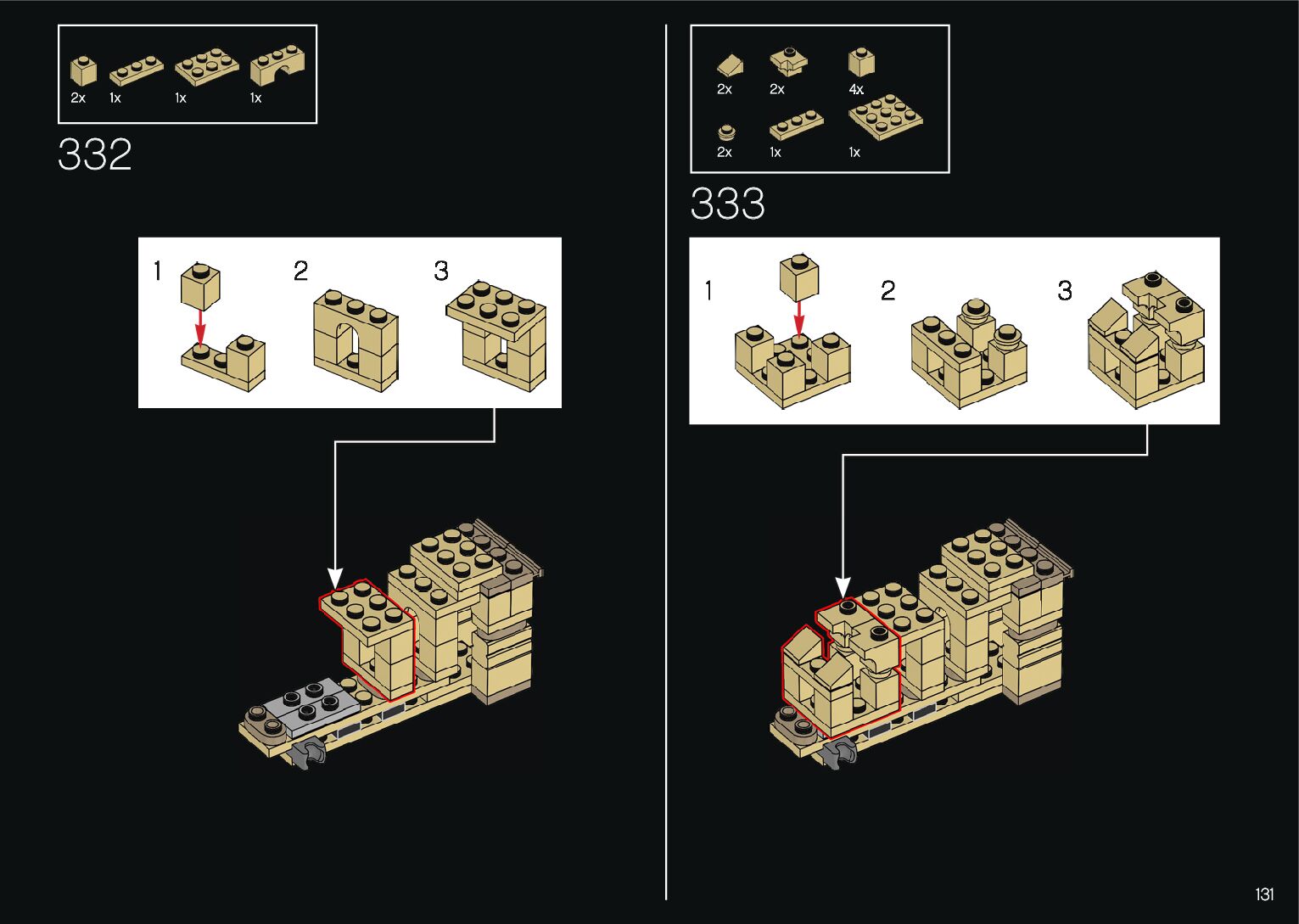 2x 1x 1x 1x

332

1 2 3

2x 2x 4x
2x 1x 1x

333

1 2 3

131