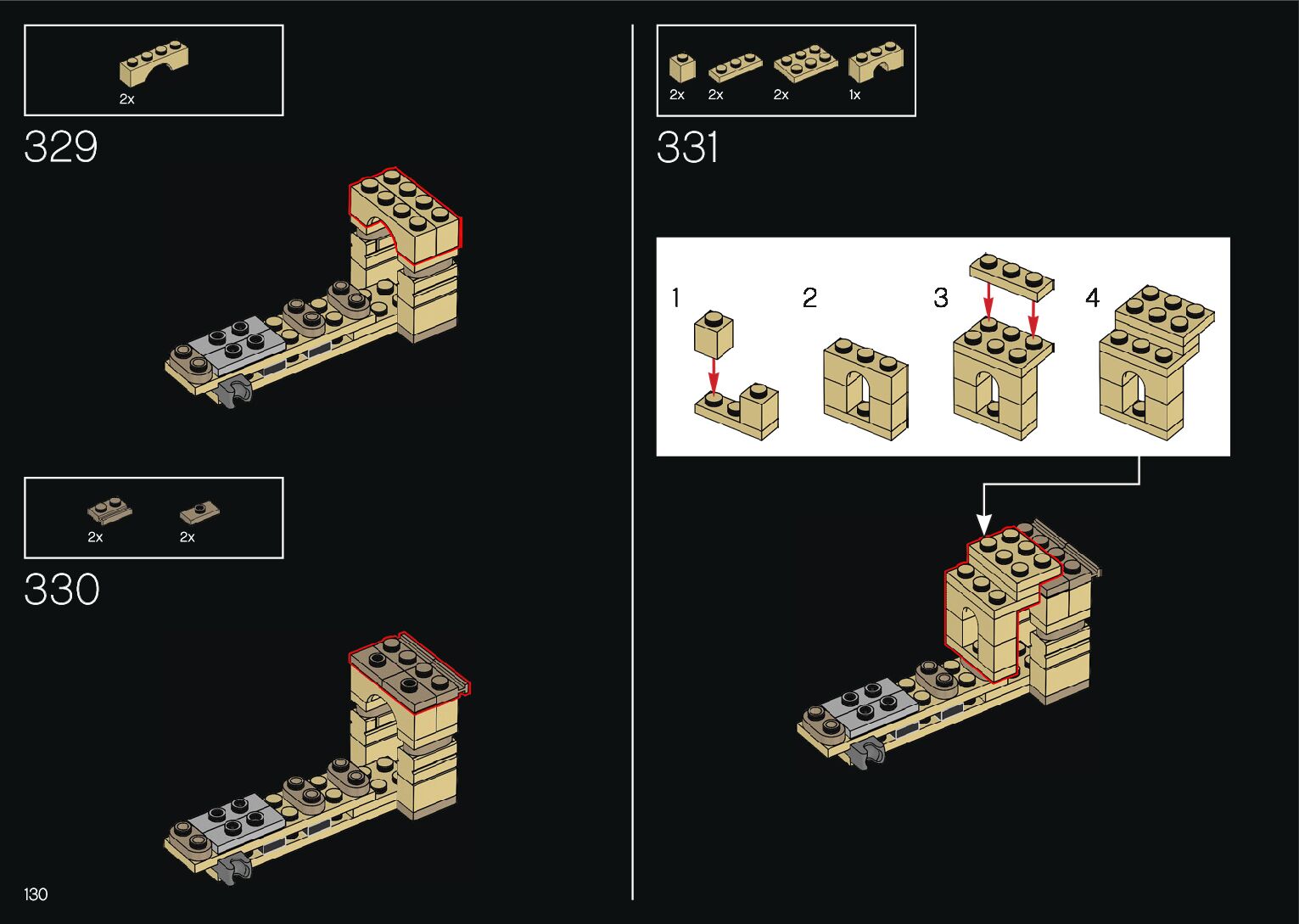 2x

329

2x 2x

330

130

2x 2x 2x 1x

331

1 2 3 4