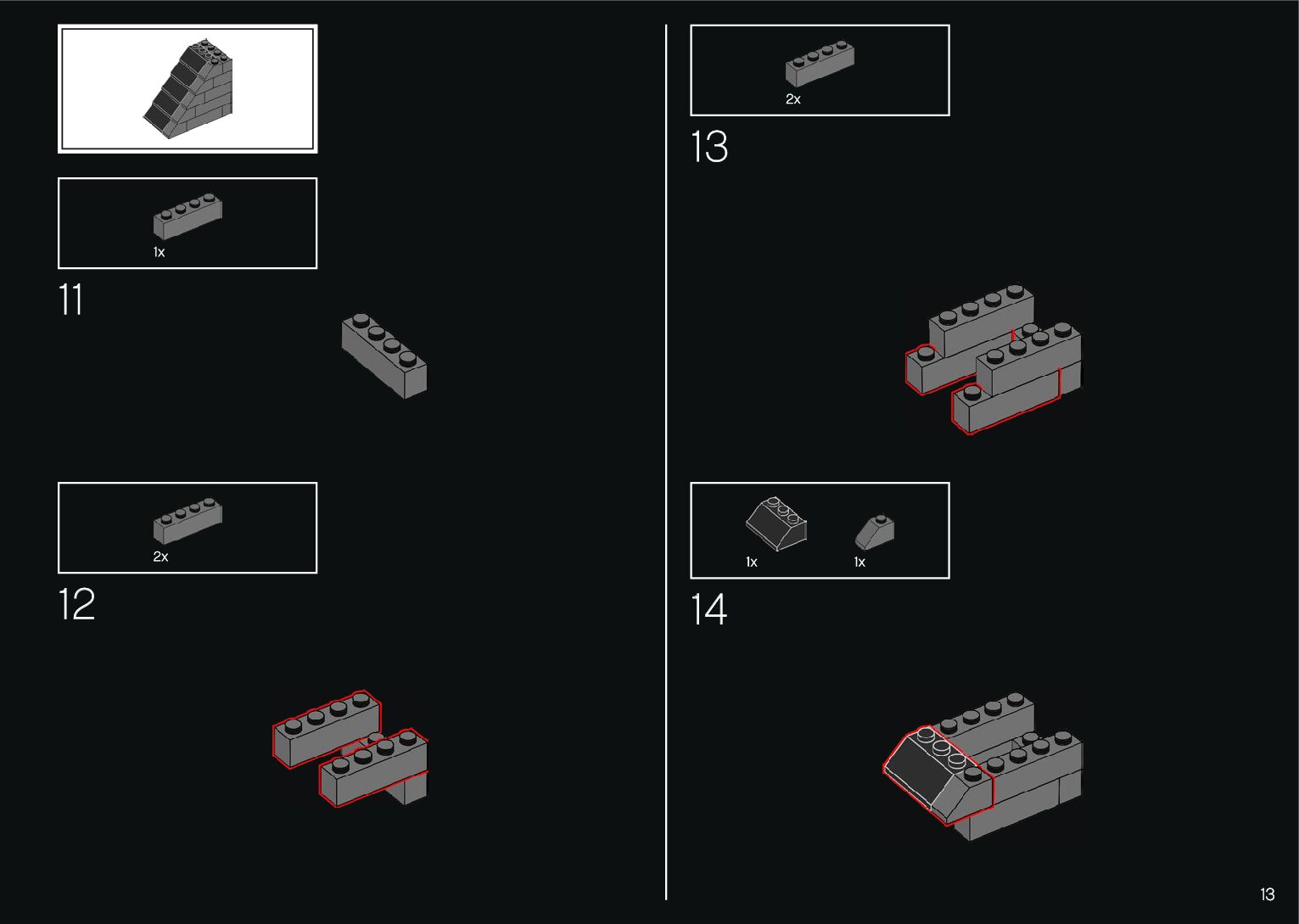 1x

11

2x

12

2x

13

1x 1x

14

13