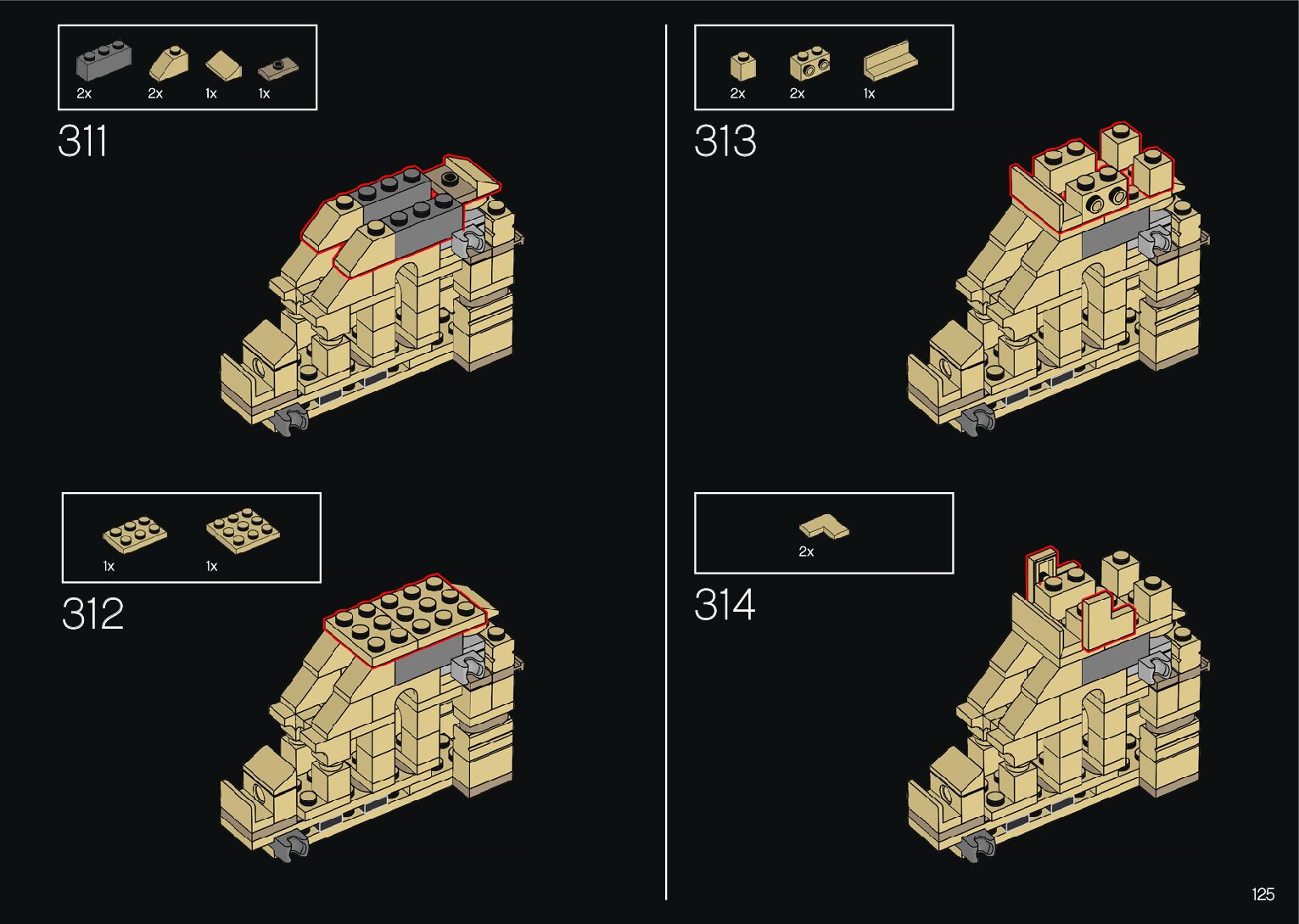 2x 2x 1x 1x

311

1x 1x

312

2x 2x 1x

313

2x

314

125