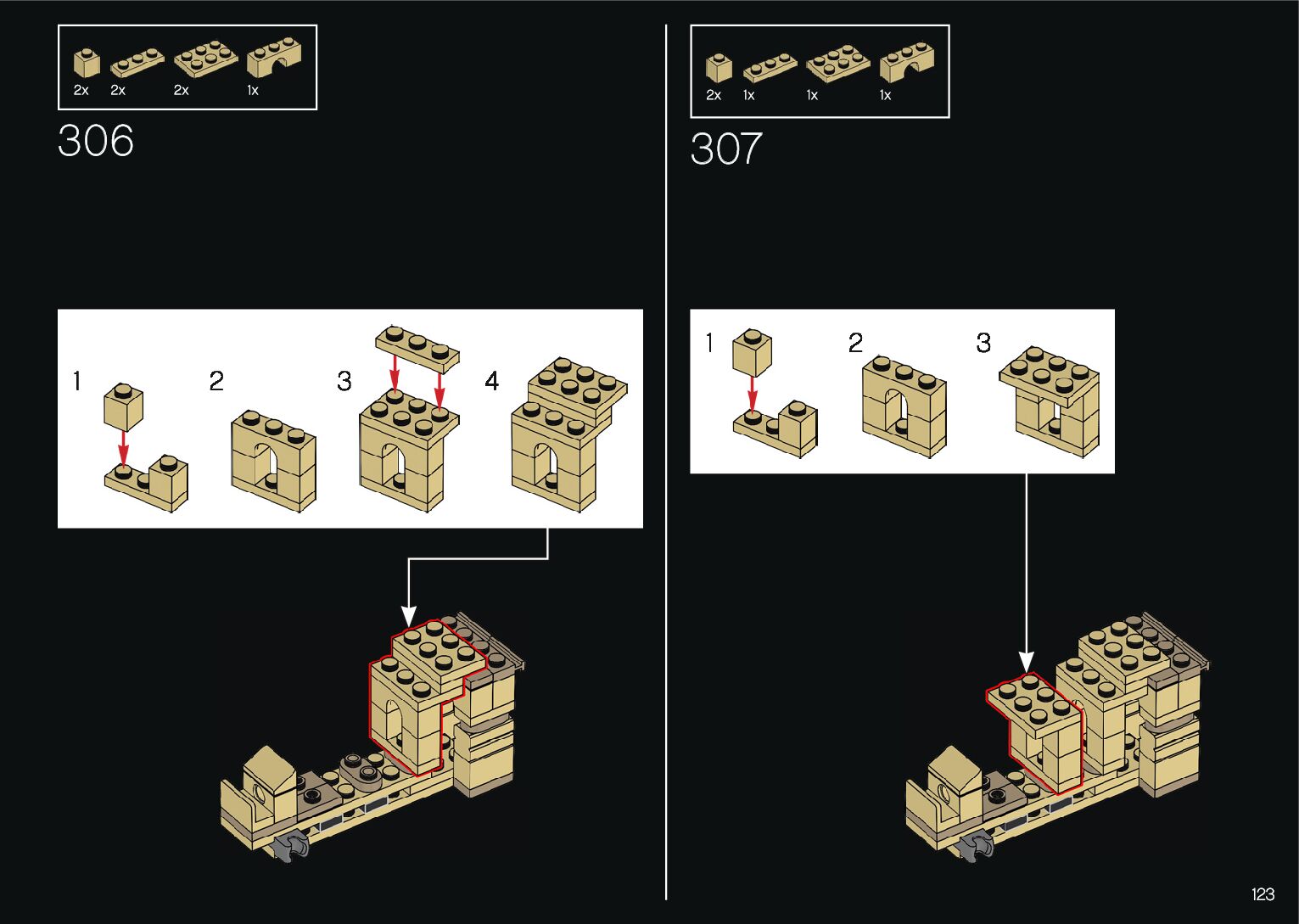 2x 2x 2x 1x

306

1 2 3 4

2x 1x 1x 1x

307

1 2 3

123