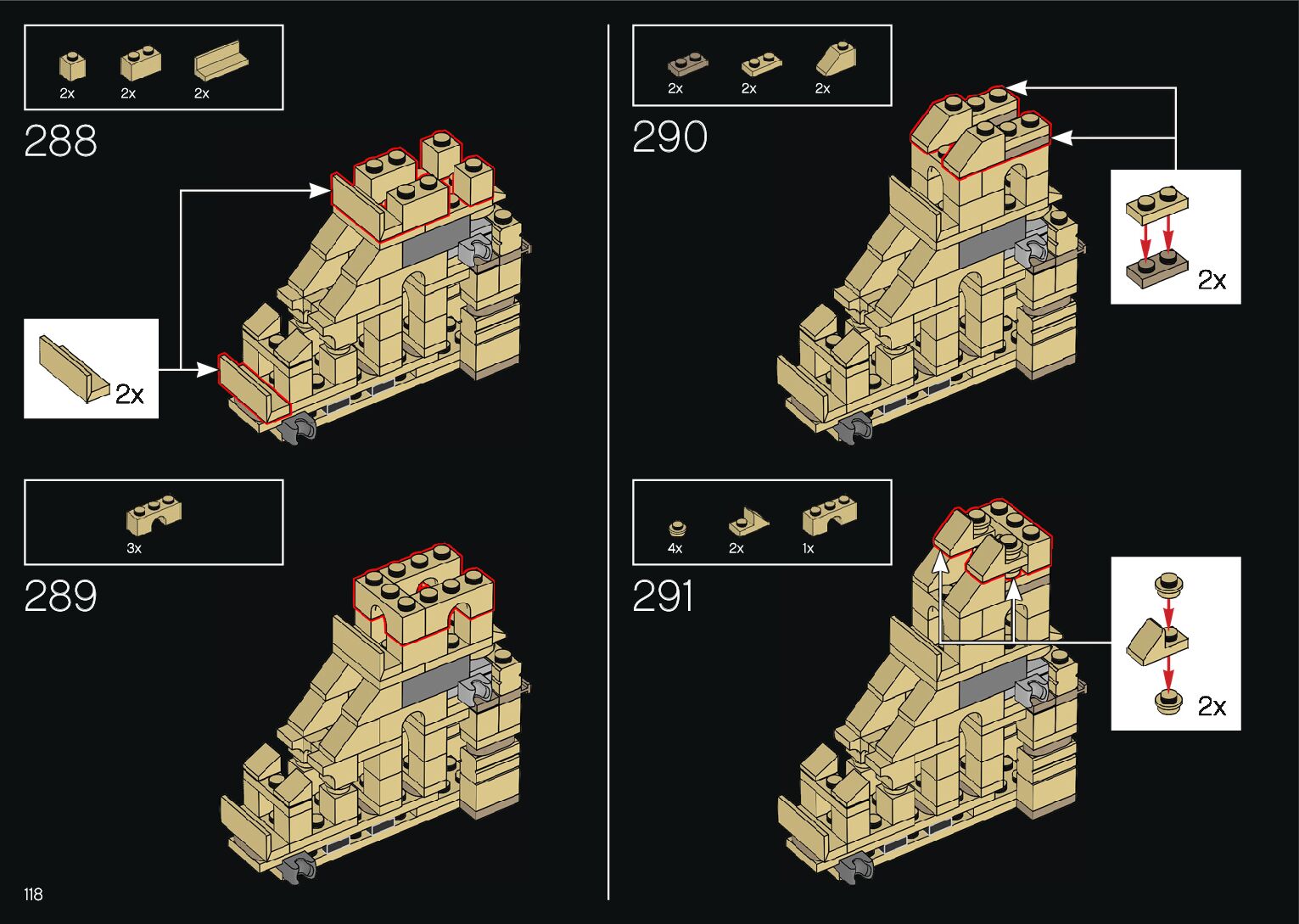 2x 2x 2x

288

2x

3x

289

2x 2x 2x

290

2x

4x 2x 1x

291

2x

118