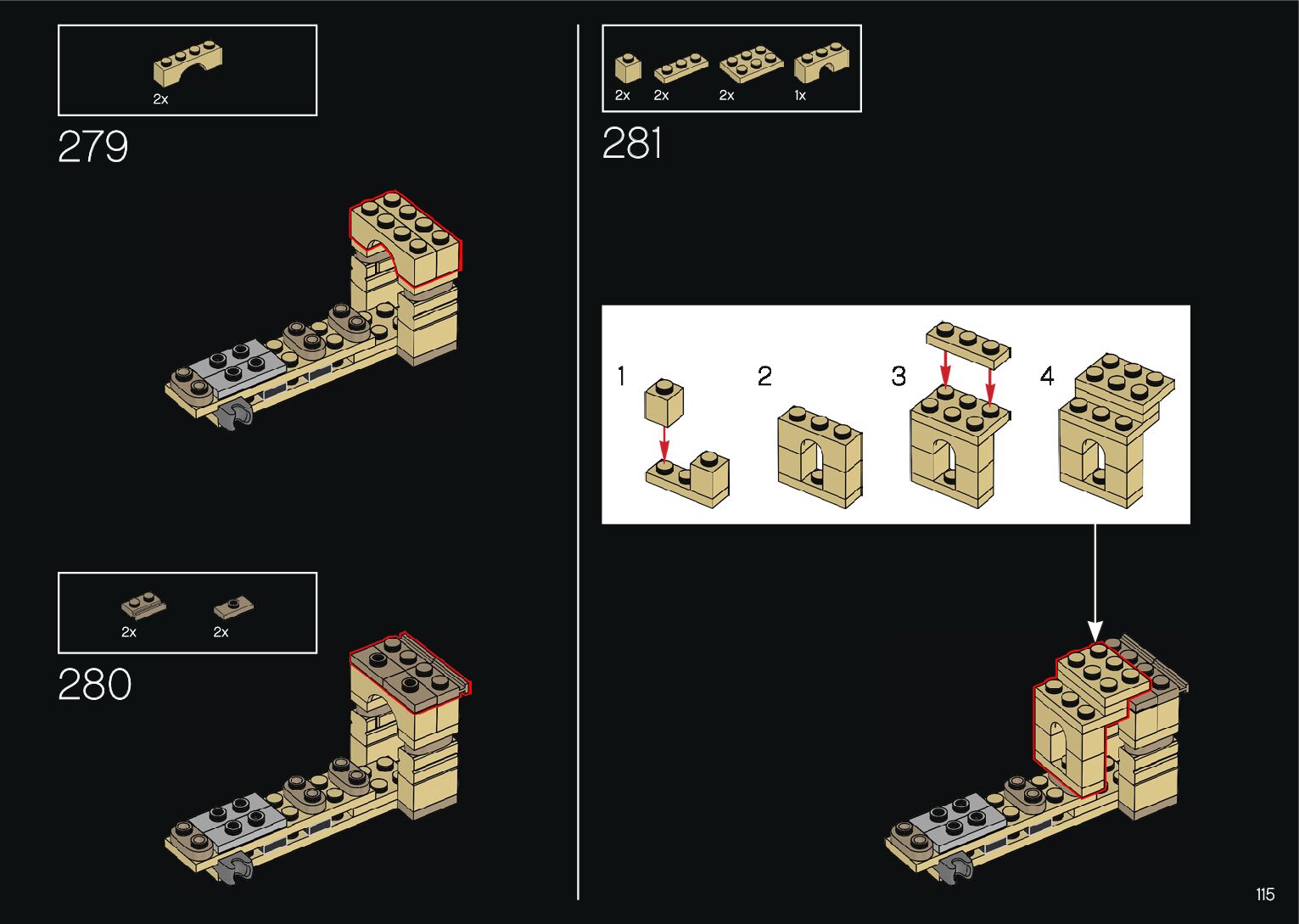 2x

279

2x 2x

280

2x 2x 2x 1x

281

1

2

3

4

115