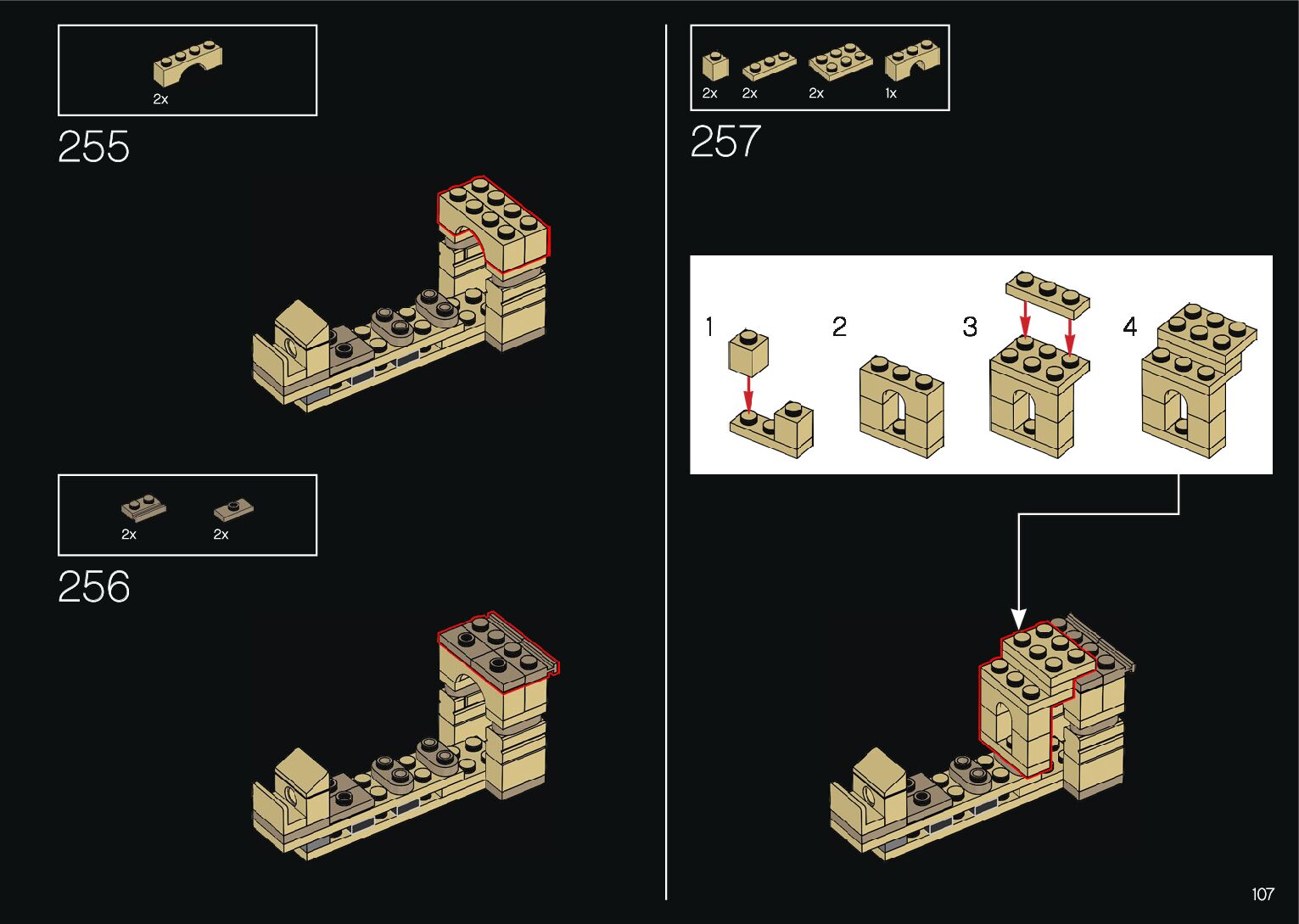 2x

255

2x 2x

256

2x 2x 2x 1x

257

1

2

3

4

107