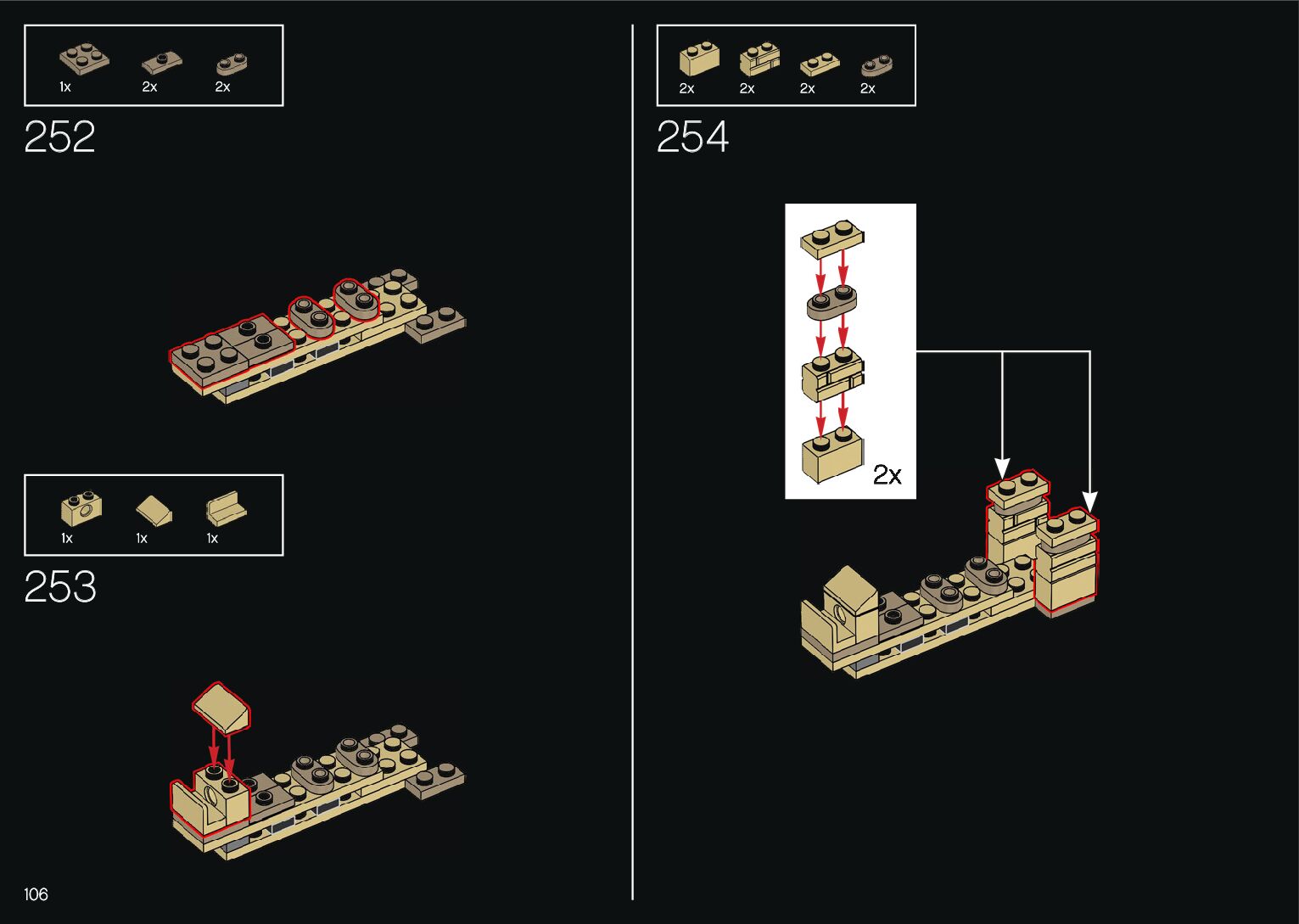 1x 2x 2x

252

1x 1x 1x

253

106

2x 2x 2x 2x

254

2x