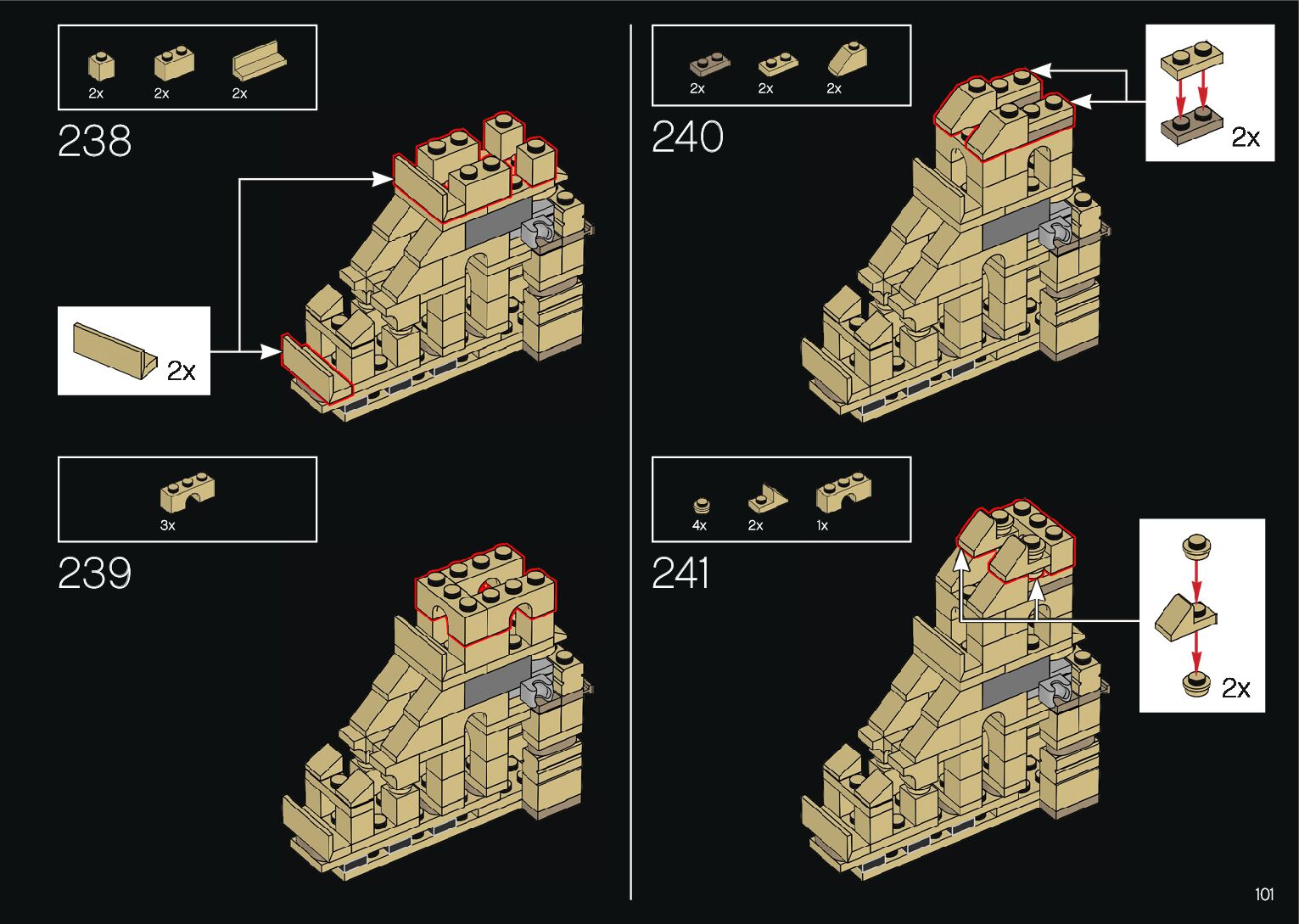 2x 2x 2x

238

2x

3x

239

2x 2x 2x

240

2x

4x 2x 1x

241

2x

101