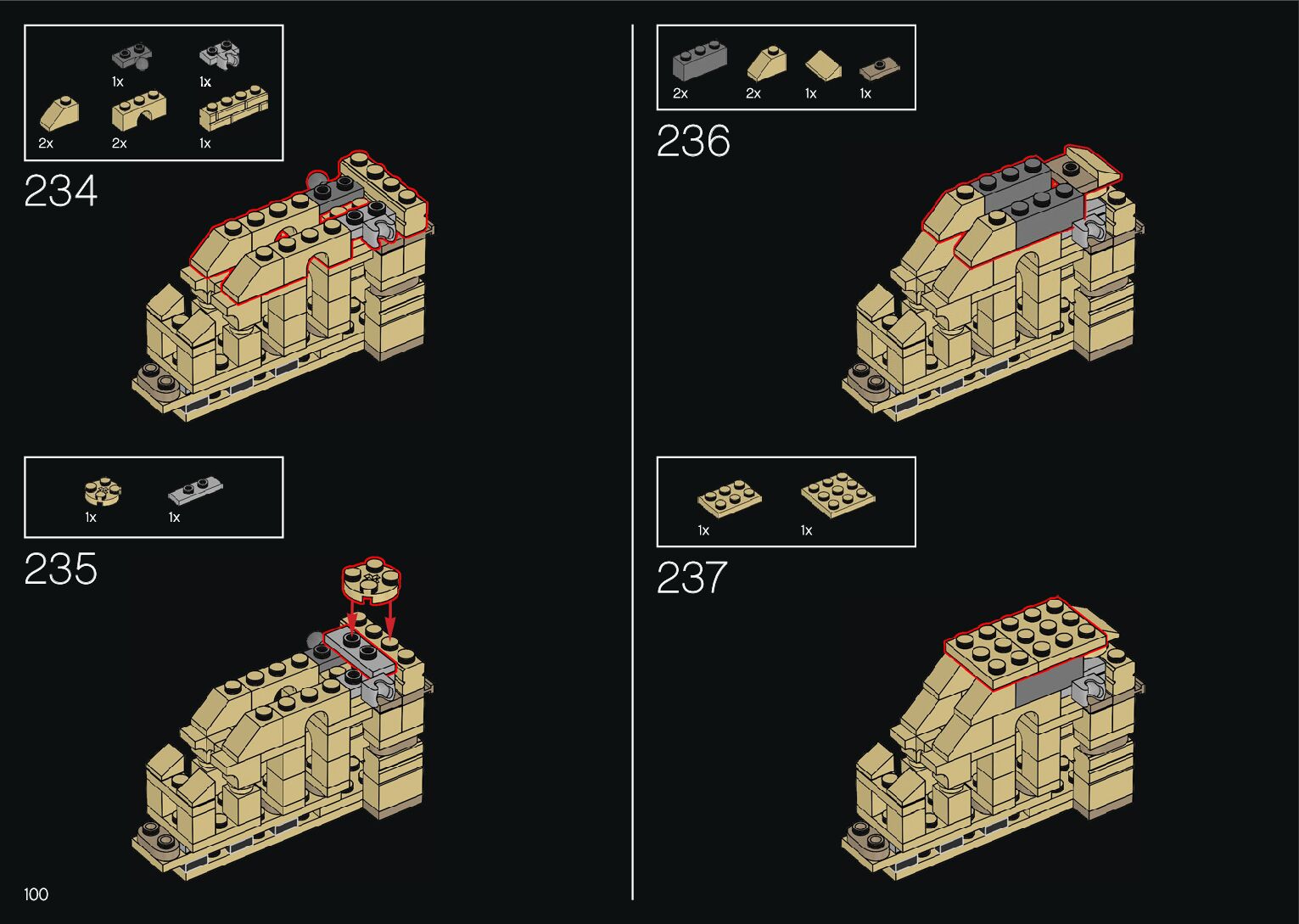 1x 1x
2x 2x 1x

234

1x 1x

235

100

2x 2x 1x 1x

236

1x 1x

237