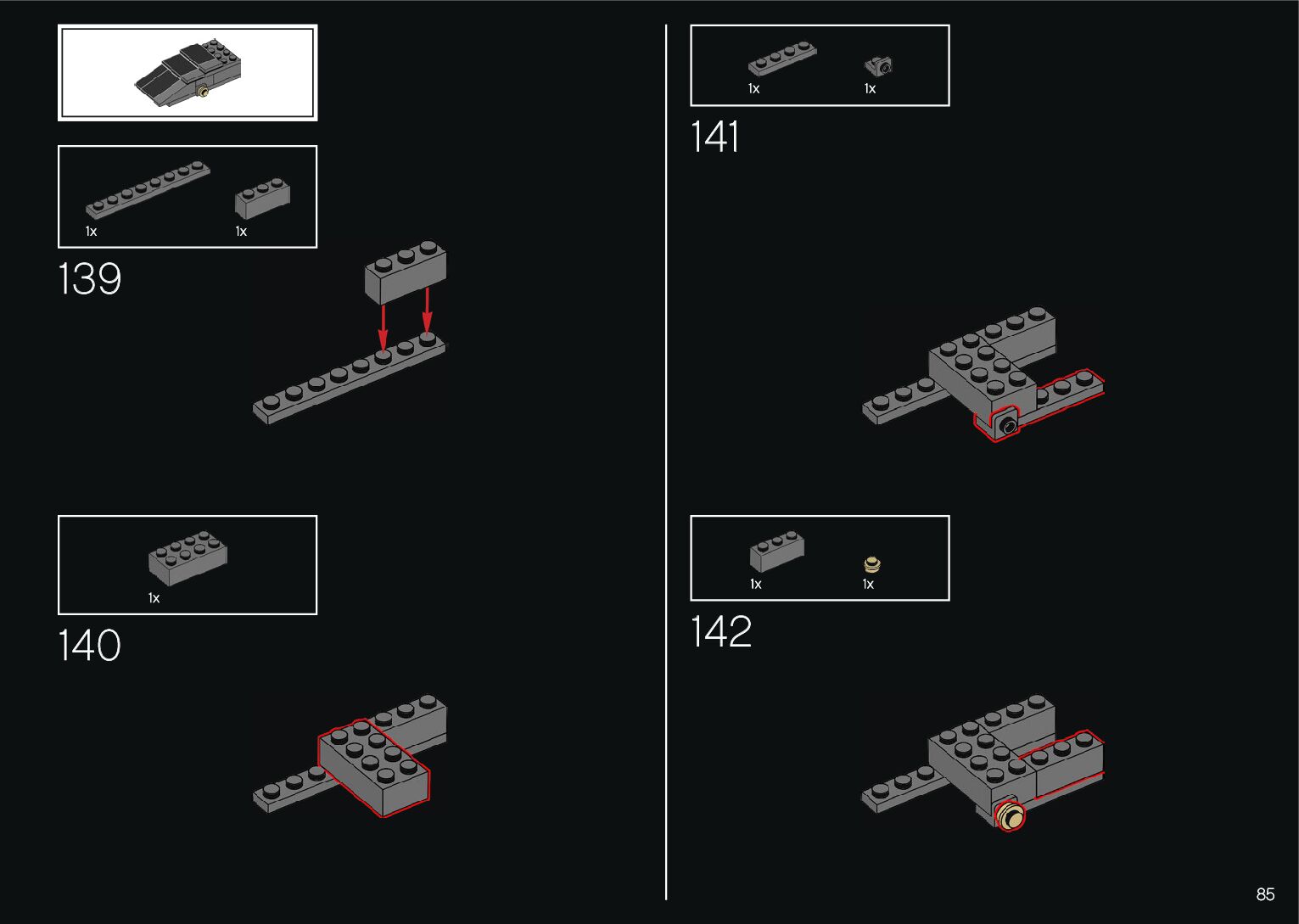 1x 1x

139

1x

140

1x 1x

141

1x 1x

142

85