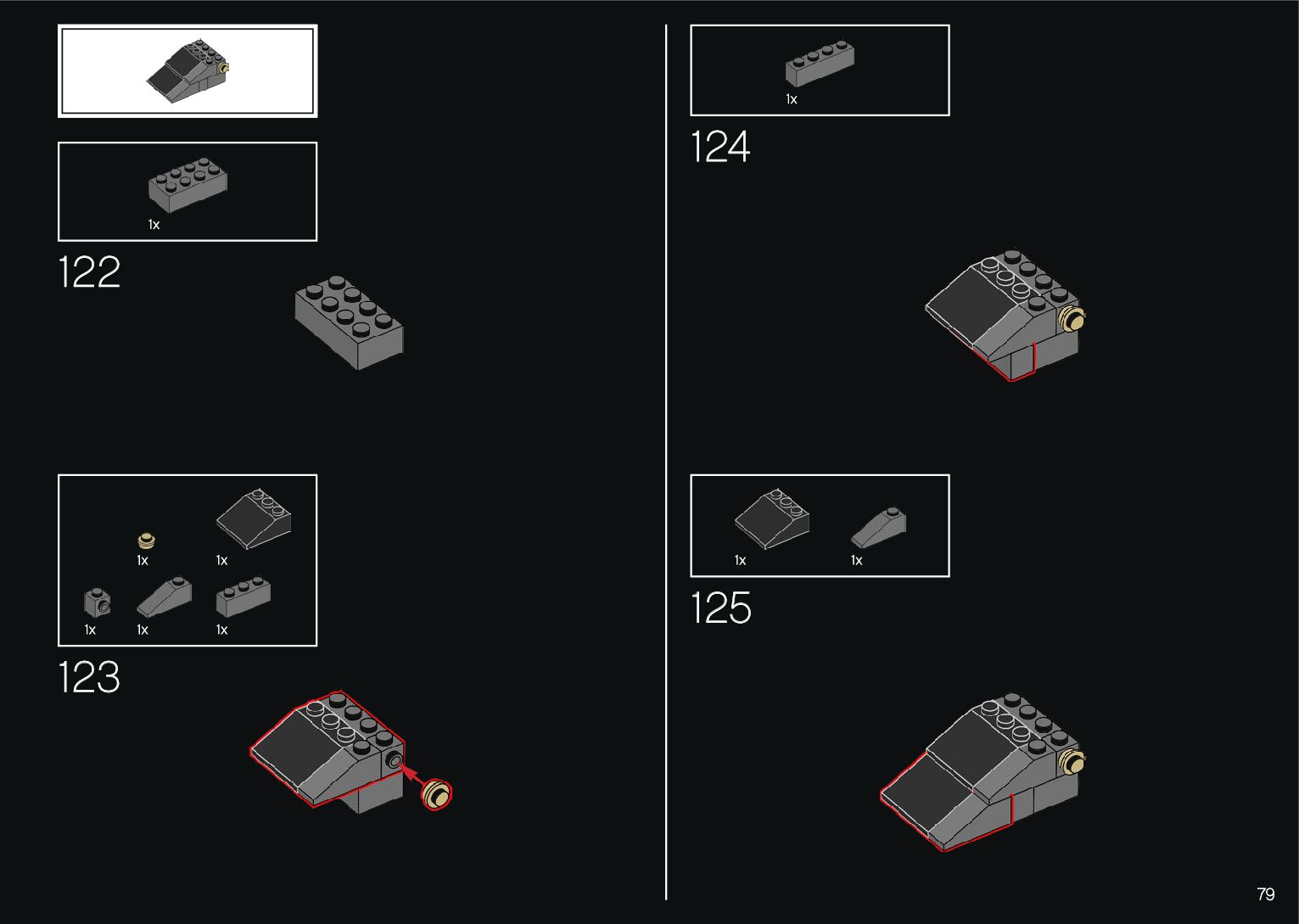 1x

122

1x

1x

1x

1x

1x

123

1x

124

1x

1x

125

79