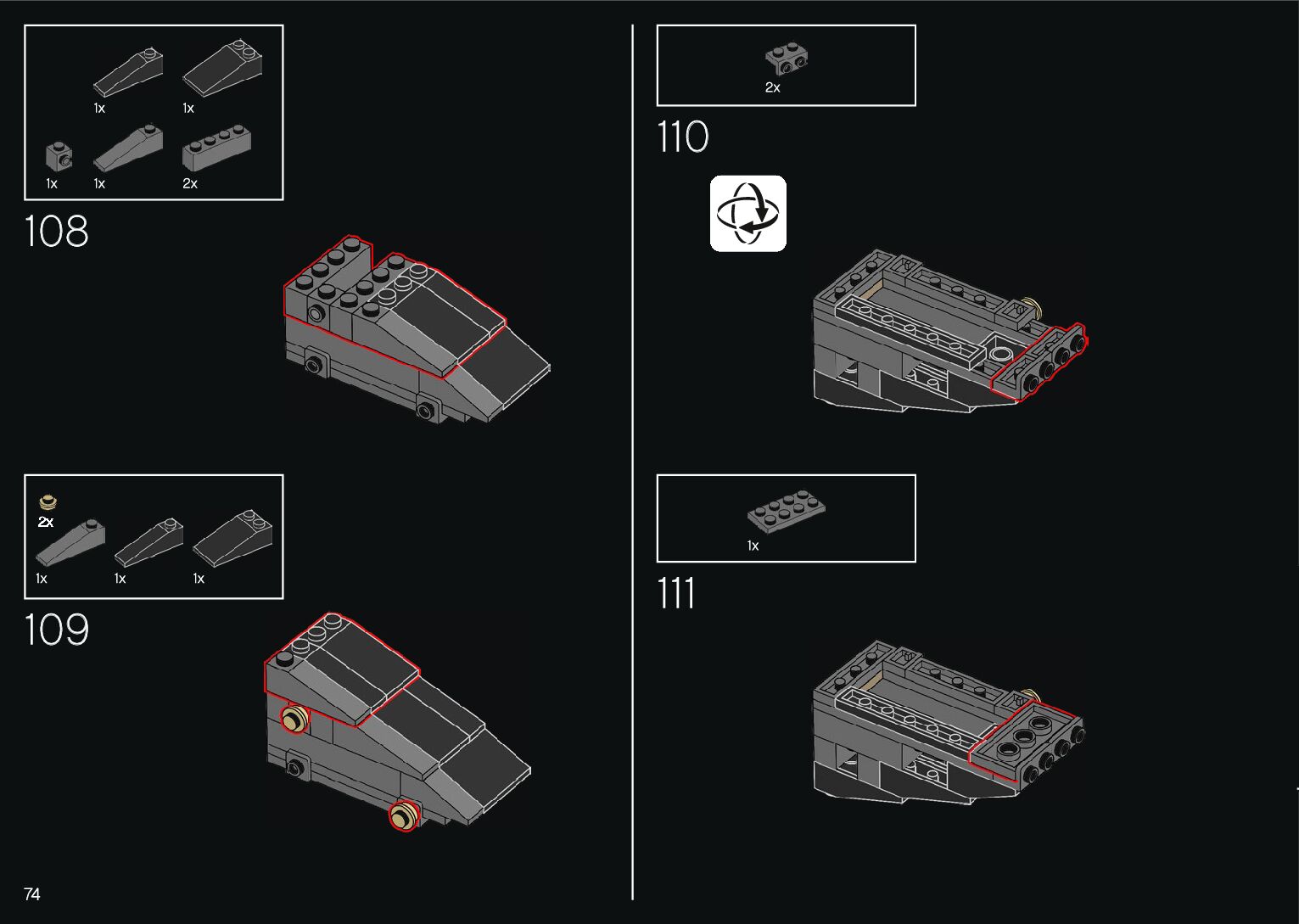 1x
1x
1x
1x
2x
108

2x
1x
1x
1x
109

2x
110

1x
111

74