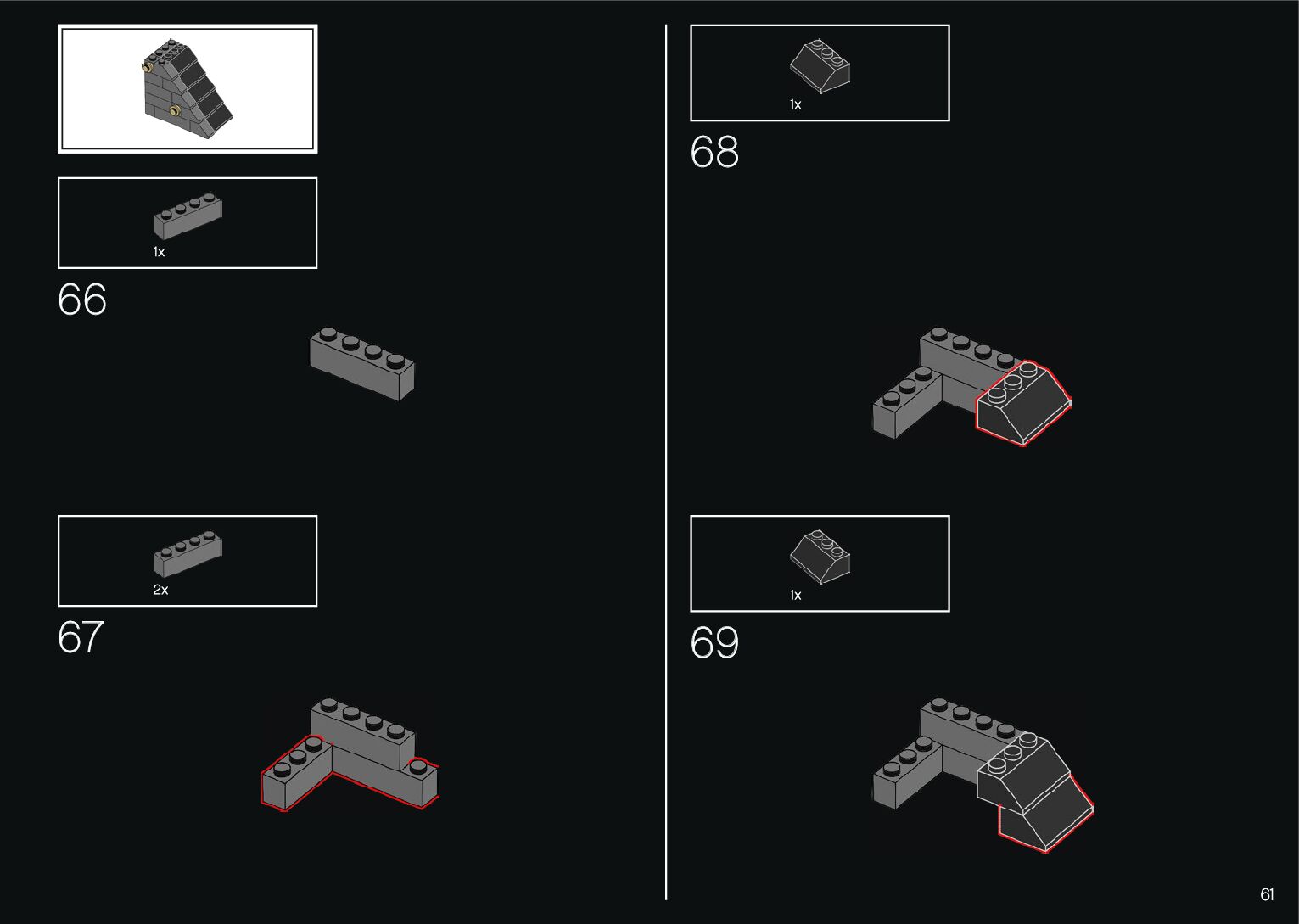 1x

66

2x

67

1x

68

1x

69

61