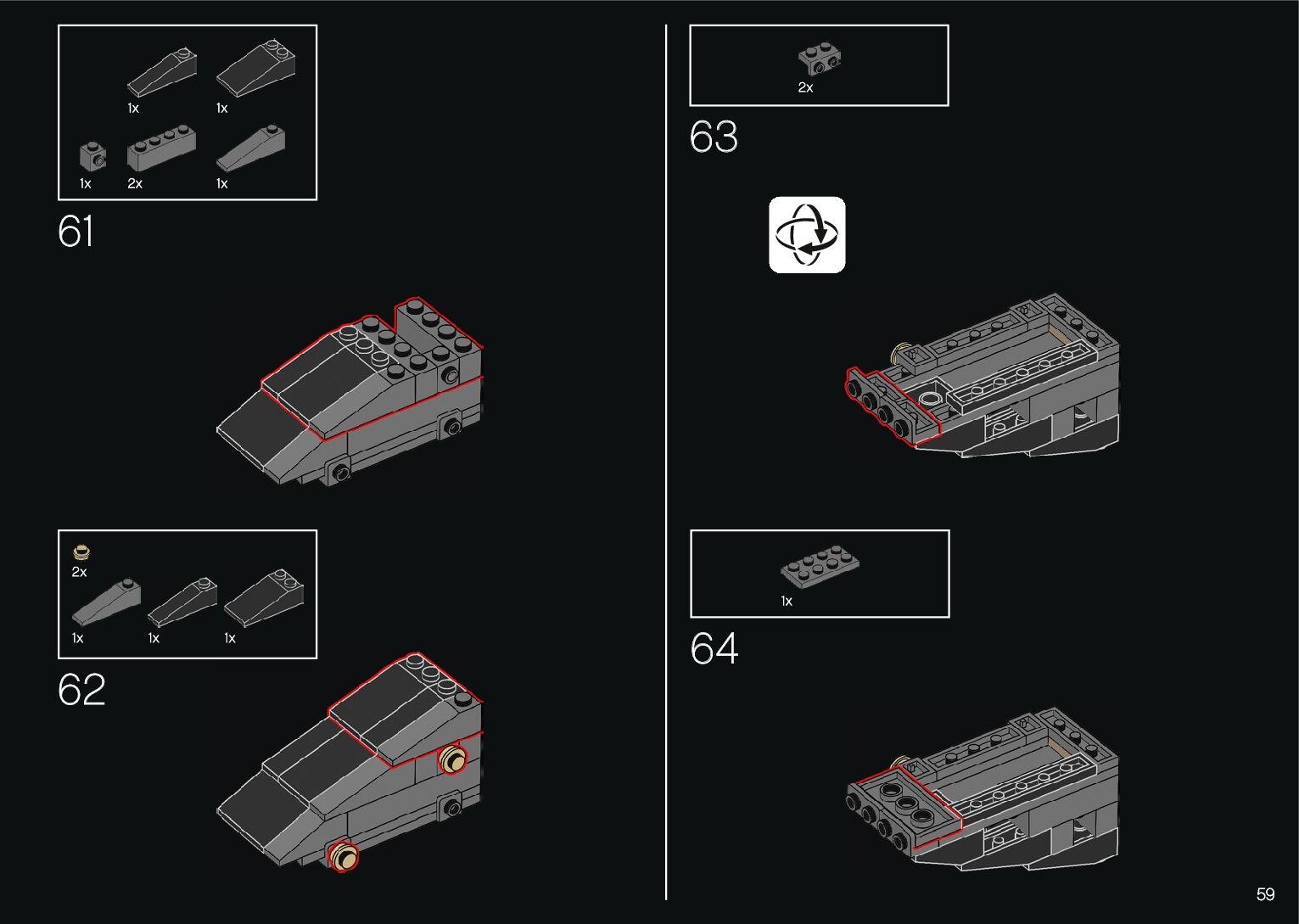 1x 1x

1x 2x 1x

61

2x

1x 1x 1x

62

2x

63

1x

64

59