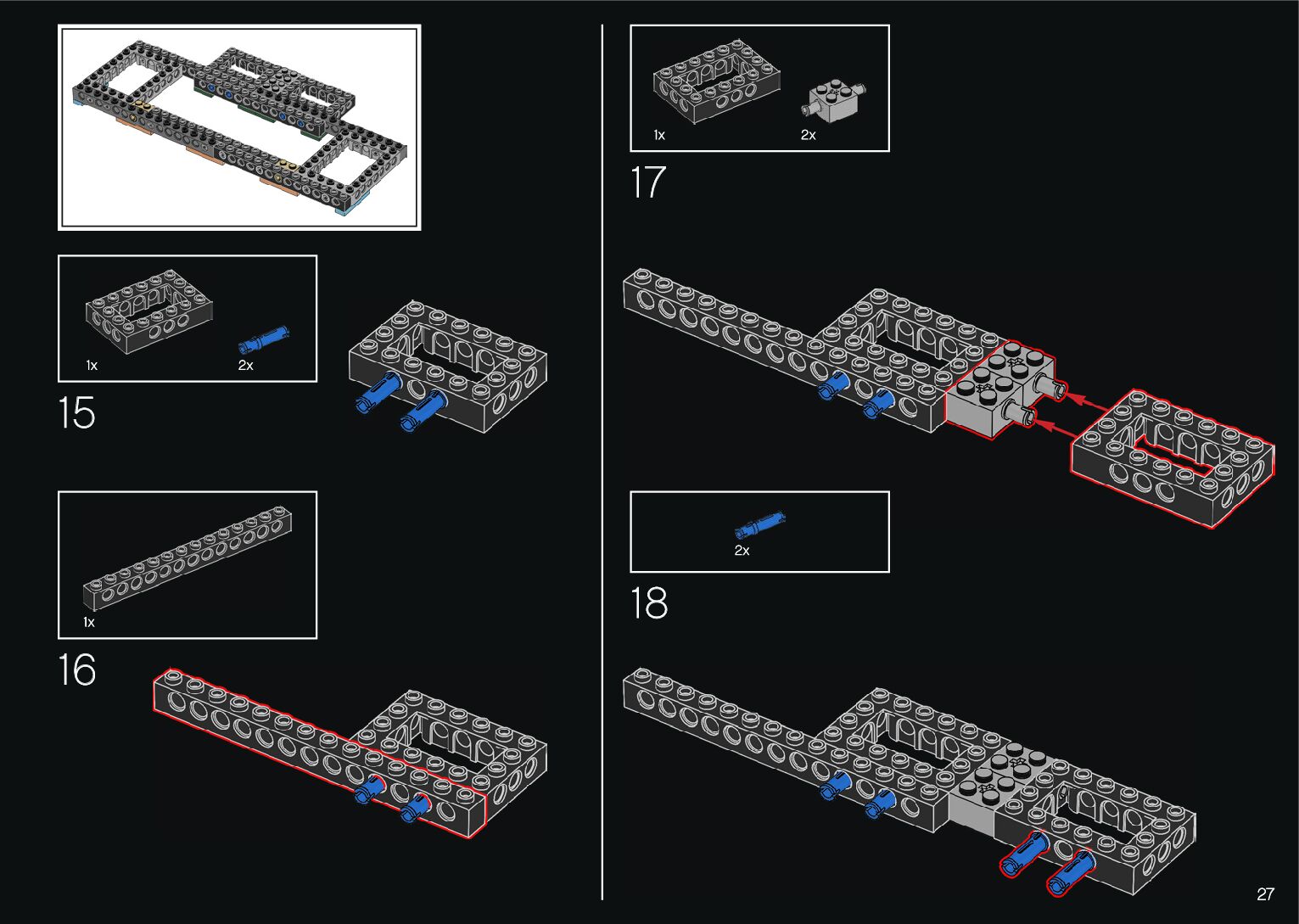 1x
2x
15

1x
16

1x
2x
17

2x
18

27