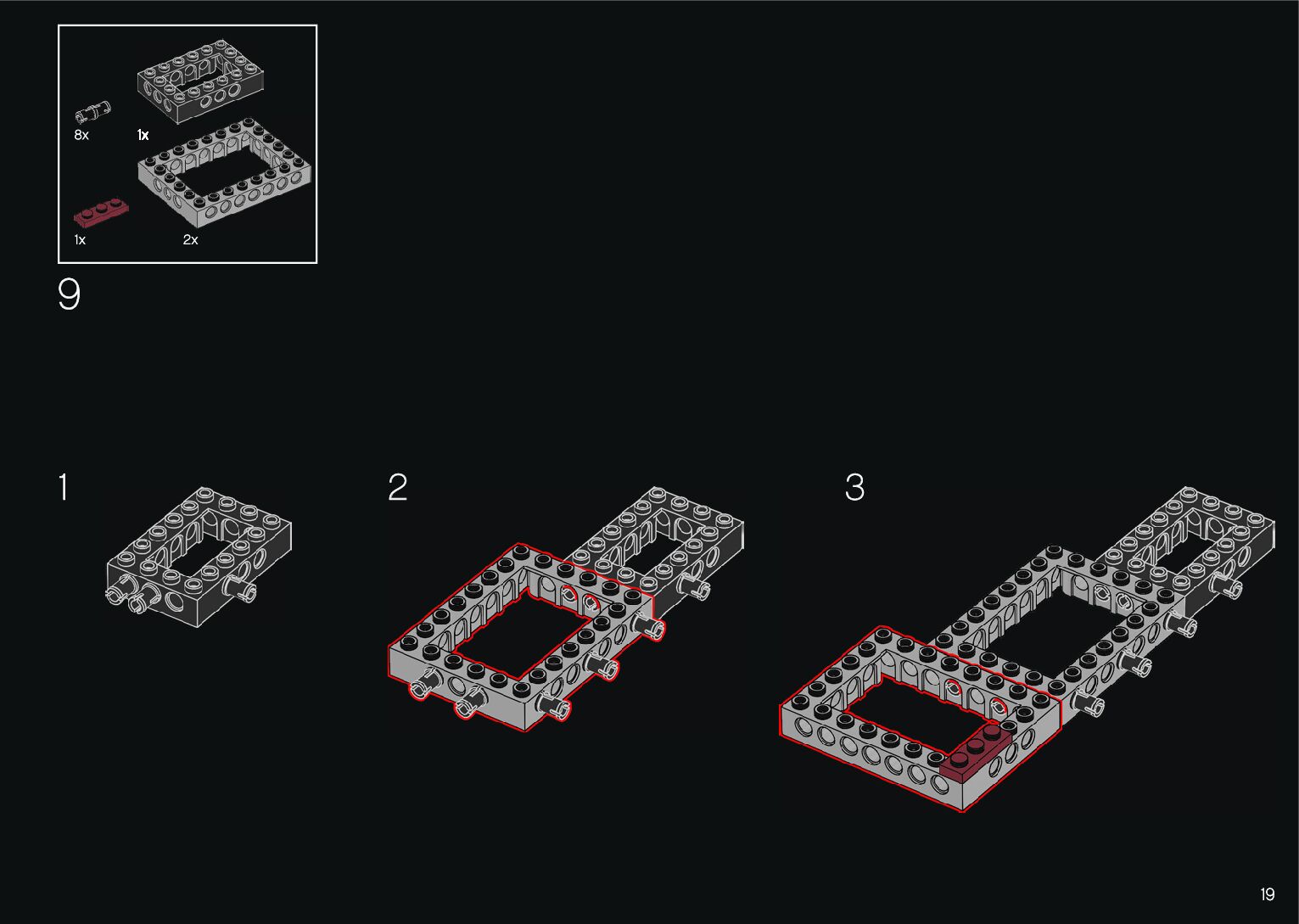 8x
1x
1x
2x
9
1
2
3
19