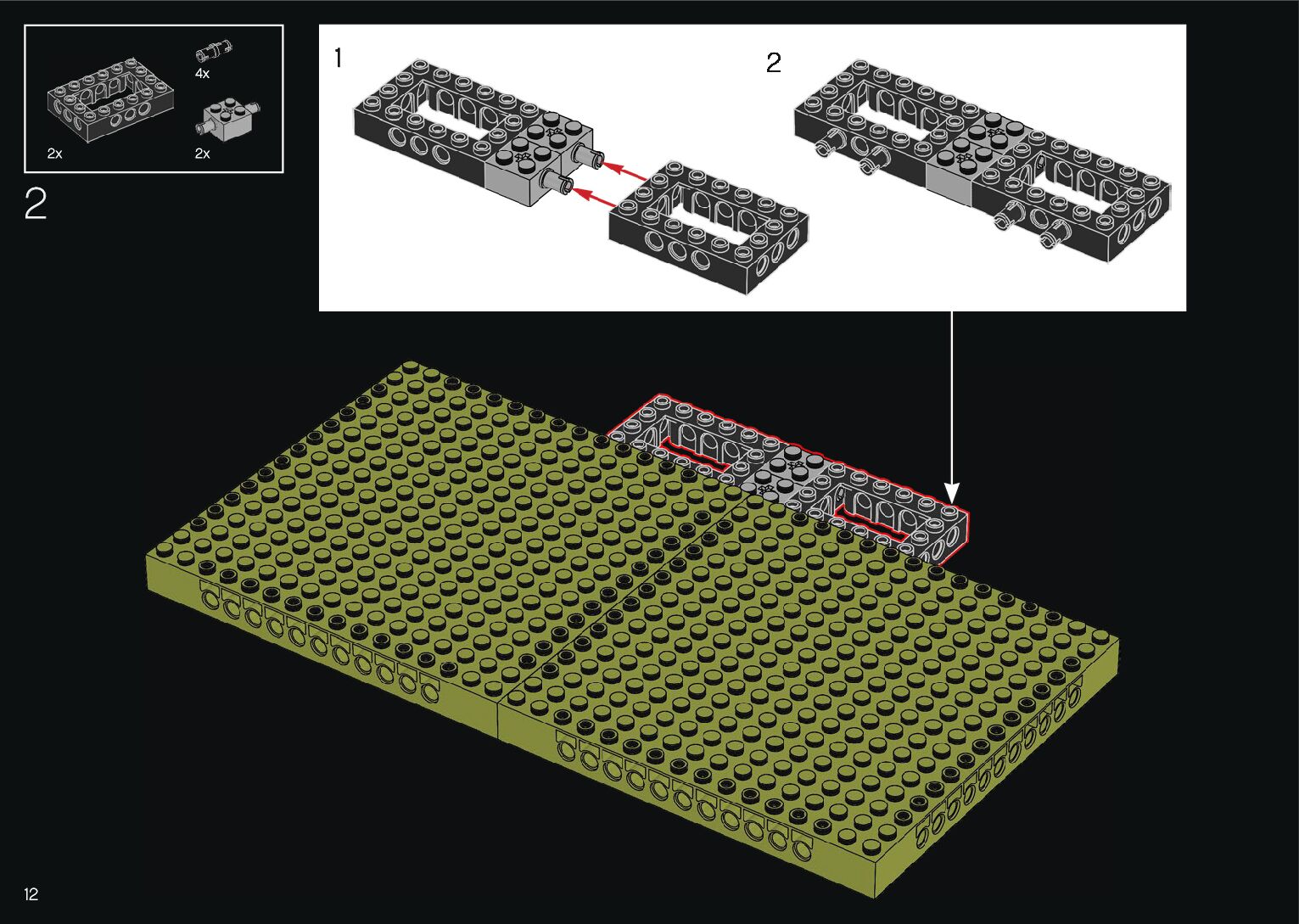 4x
2x
2x

2

1

2

12