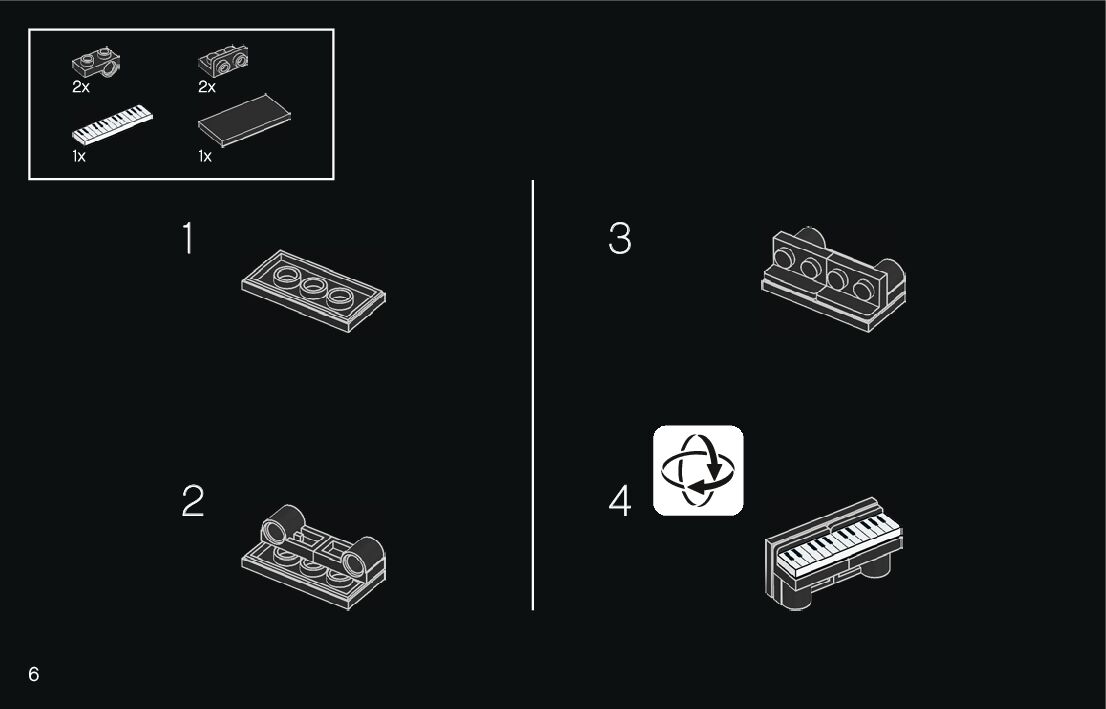 2x
2x
1x
1x

1

2

3

4

6