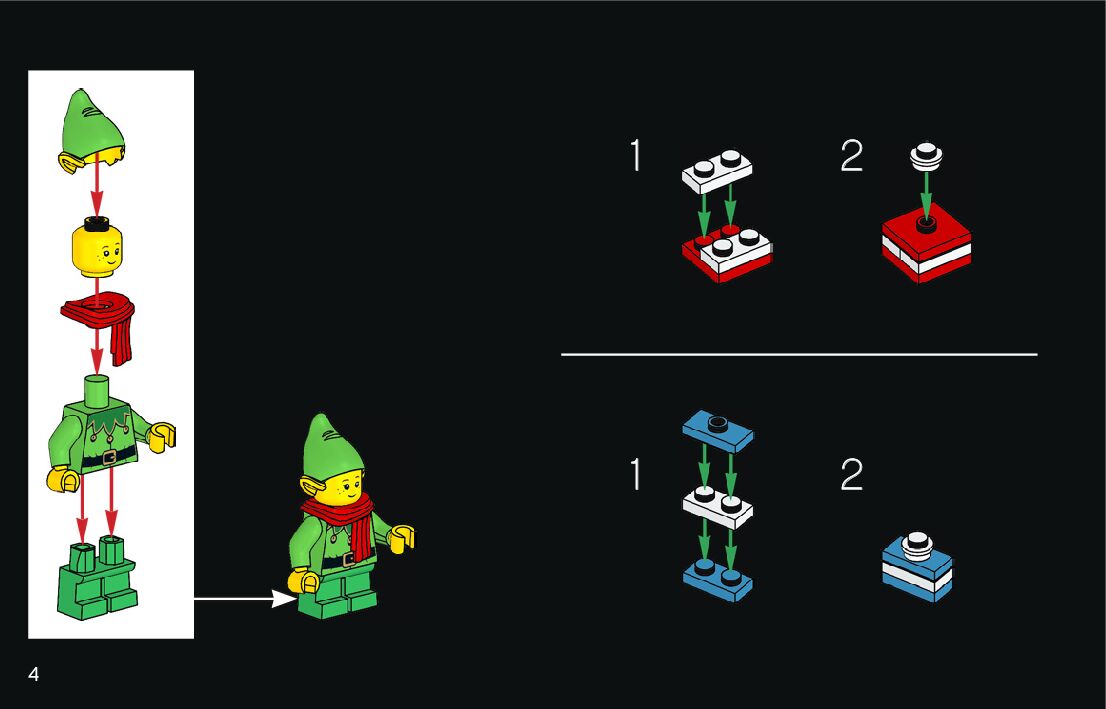 1

2

1

2

4