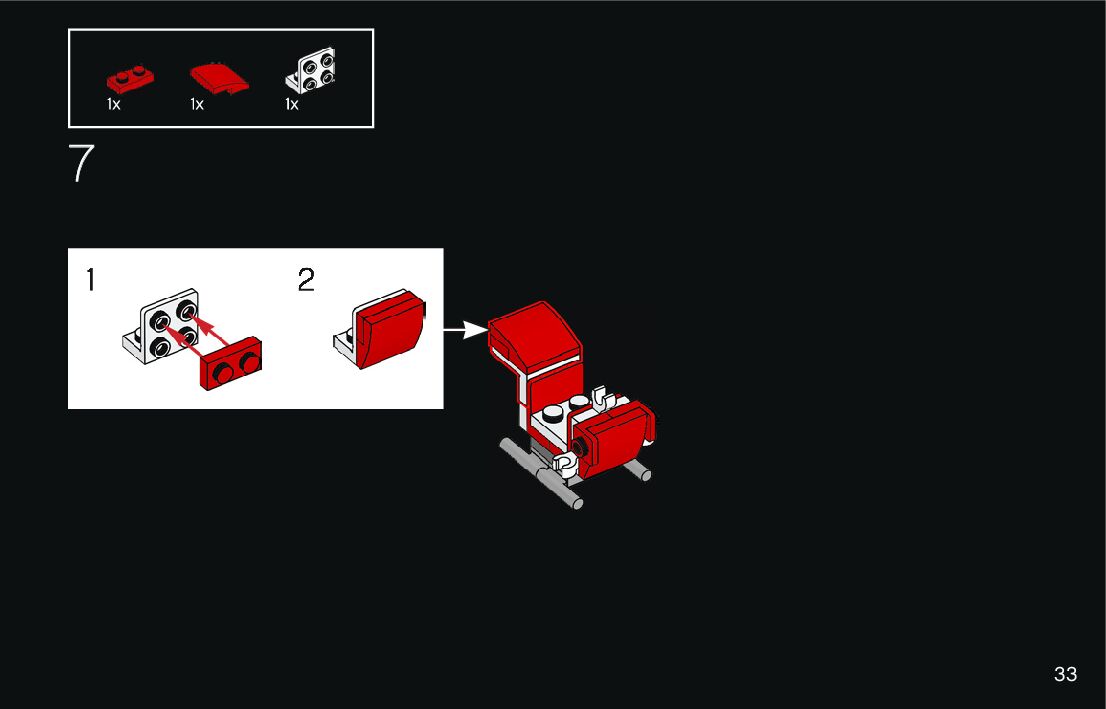 1x 1x 1x

7

1

2

33