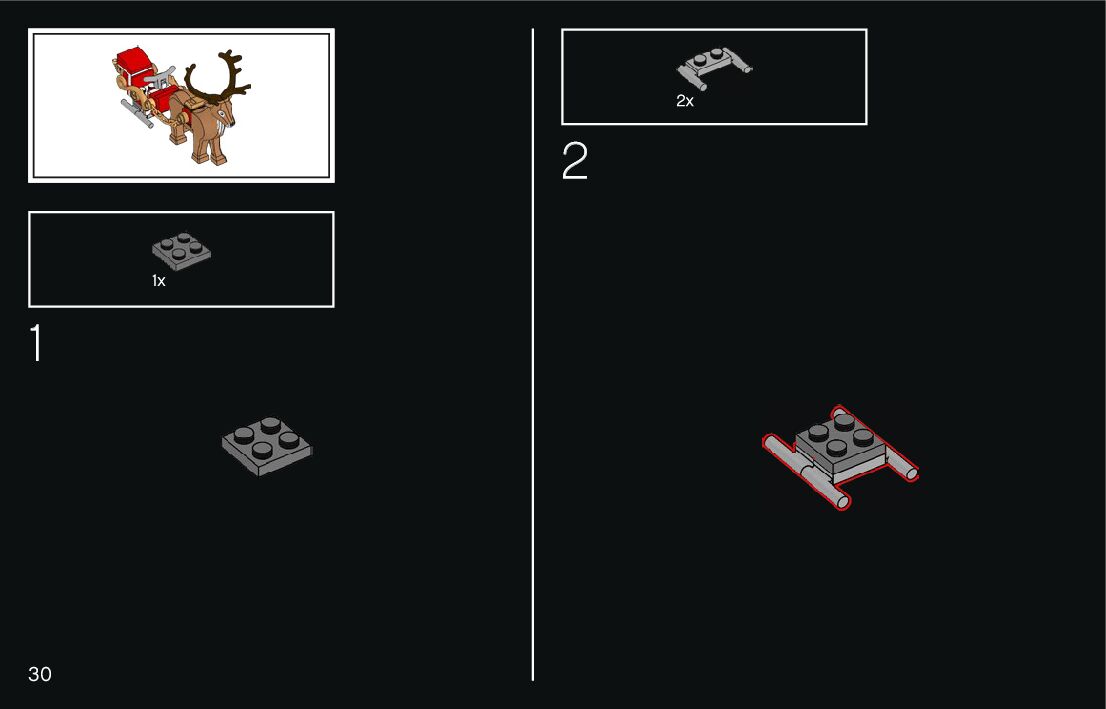 1x

1

30

2x

2