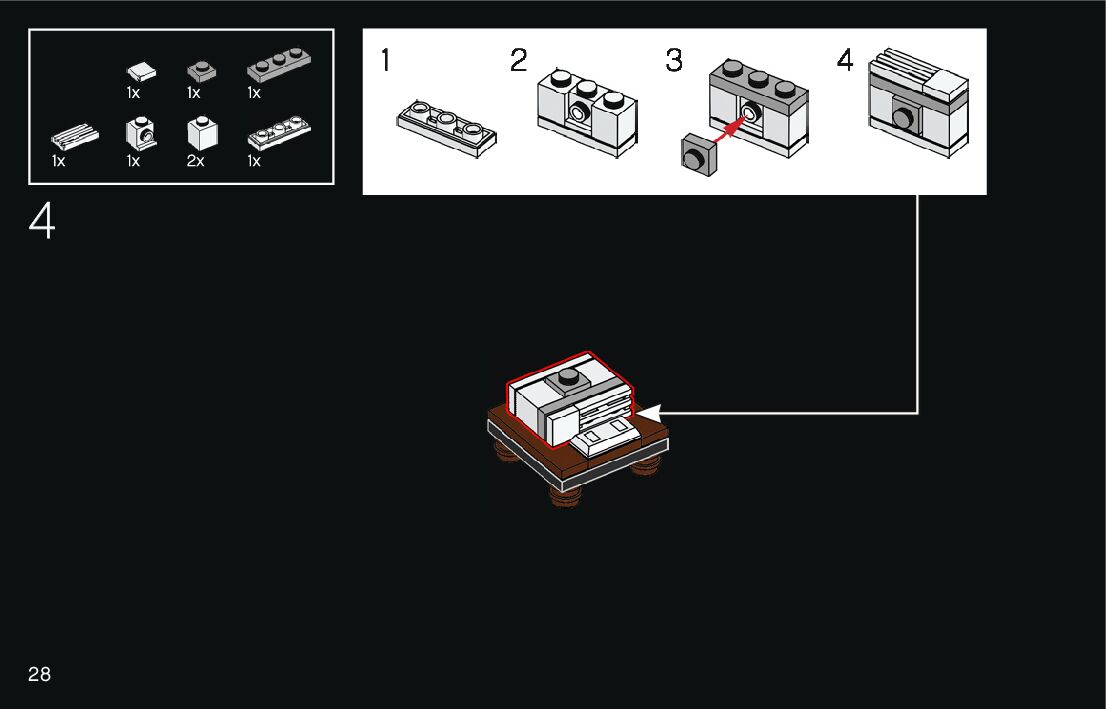 1x 1x 1x
1x 1x 2x 1x

4

1 2 3 4

28