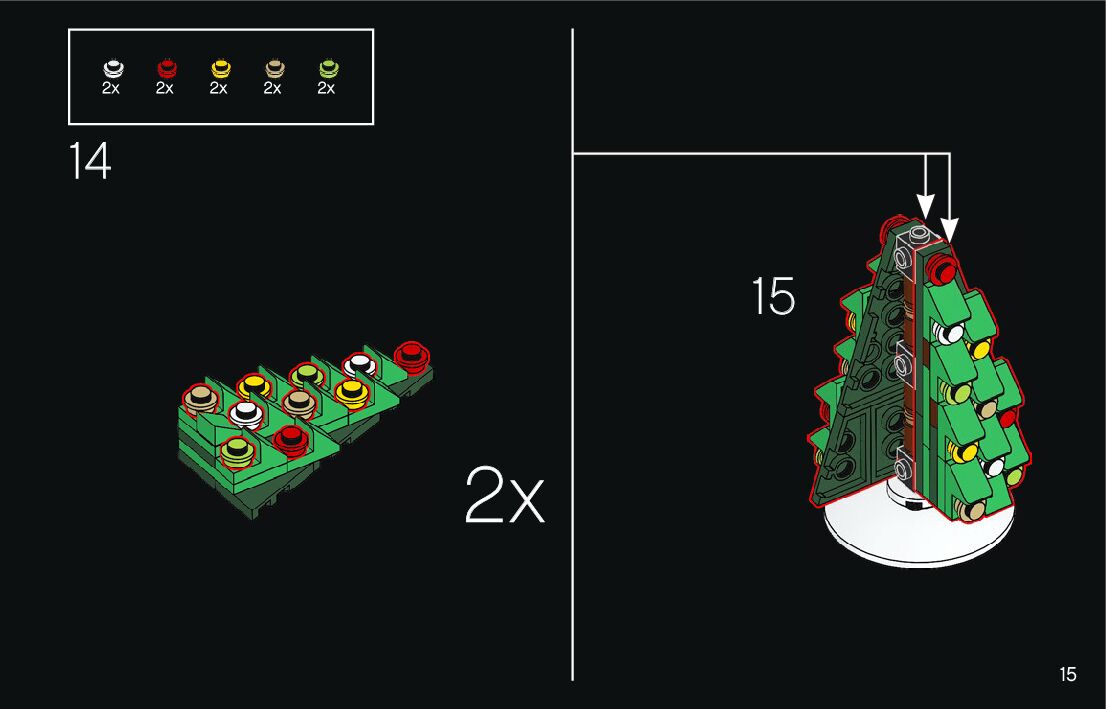 2x 2x 2x 2x 2x

14

2x

15

15