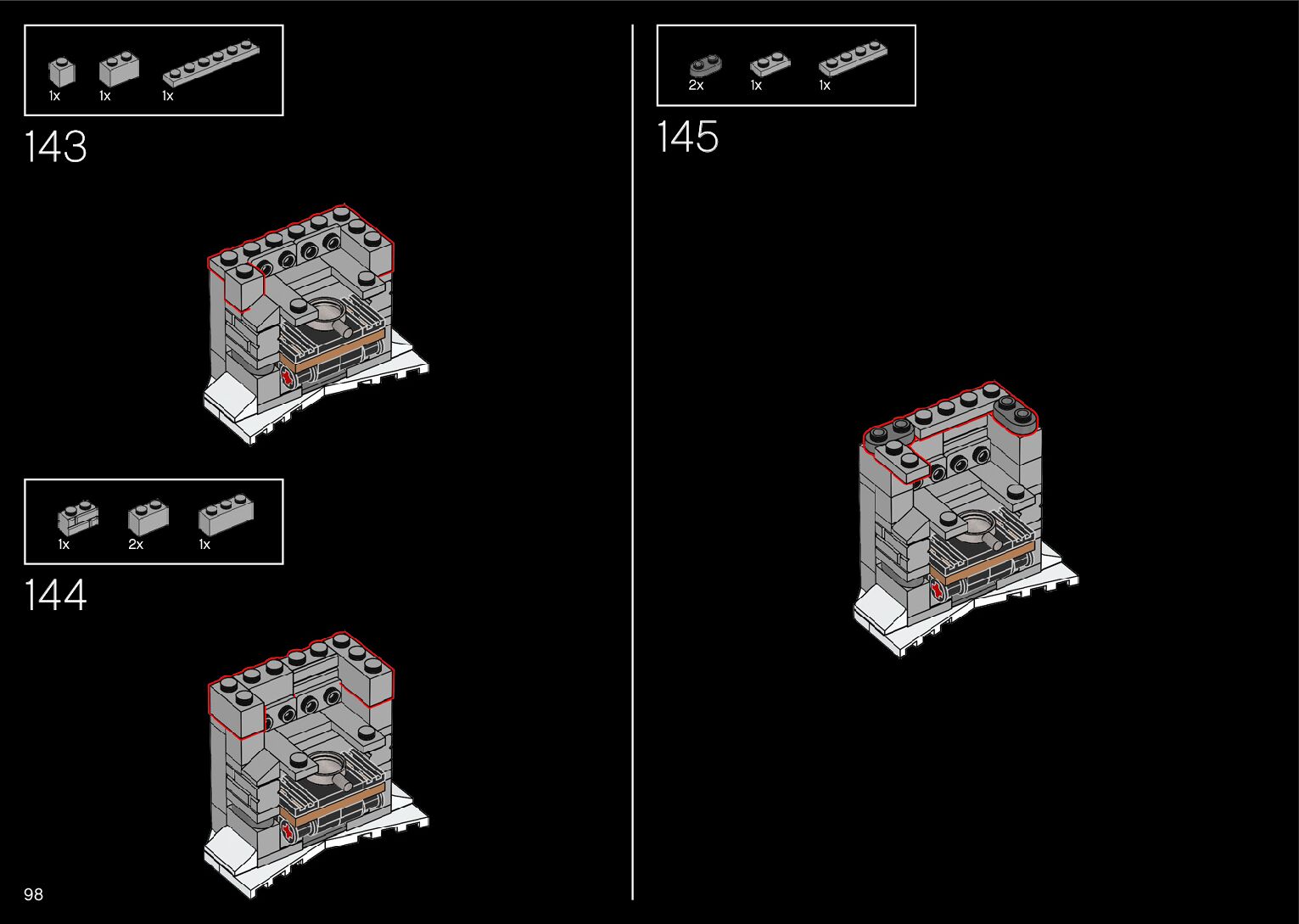 1x 1x 1x

143

1x 2x 1x

144

98

2x 1x 1x

145