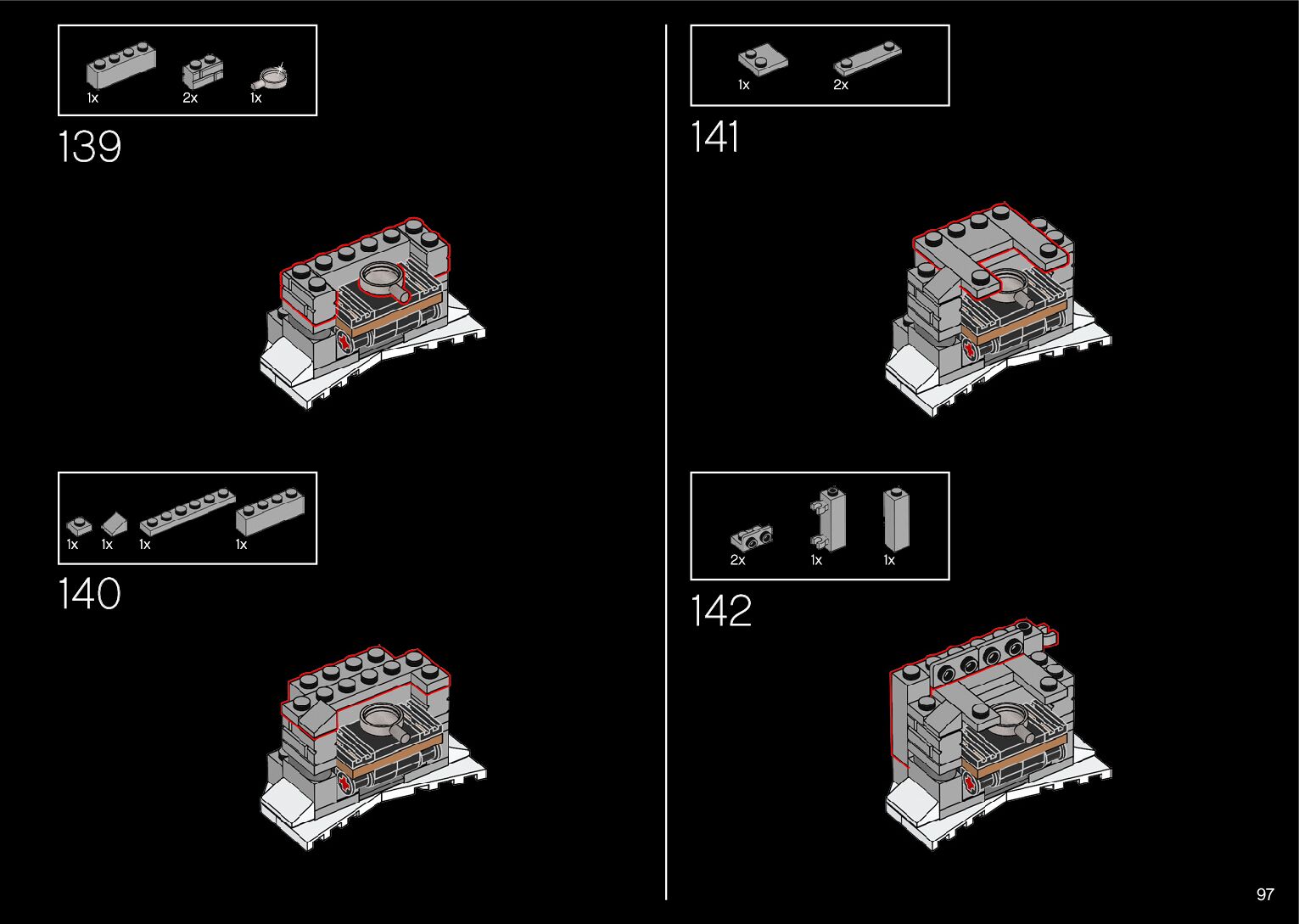 1x 2x 1x

139

1x 1x 1x 1x

140

1x 2x

141

2x 1x 1x

142

97