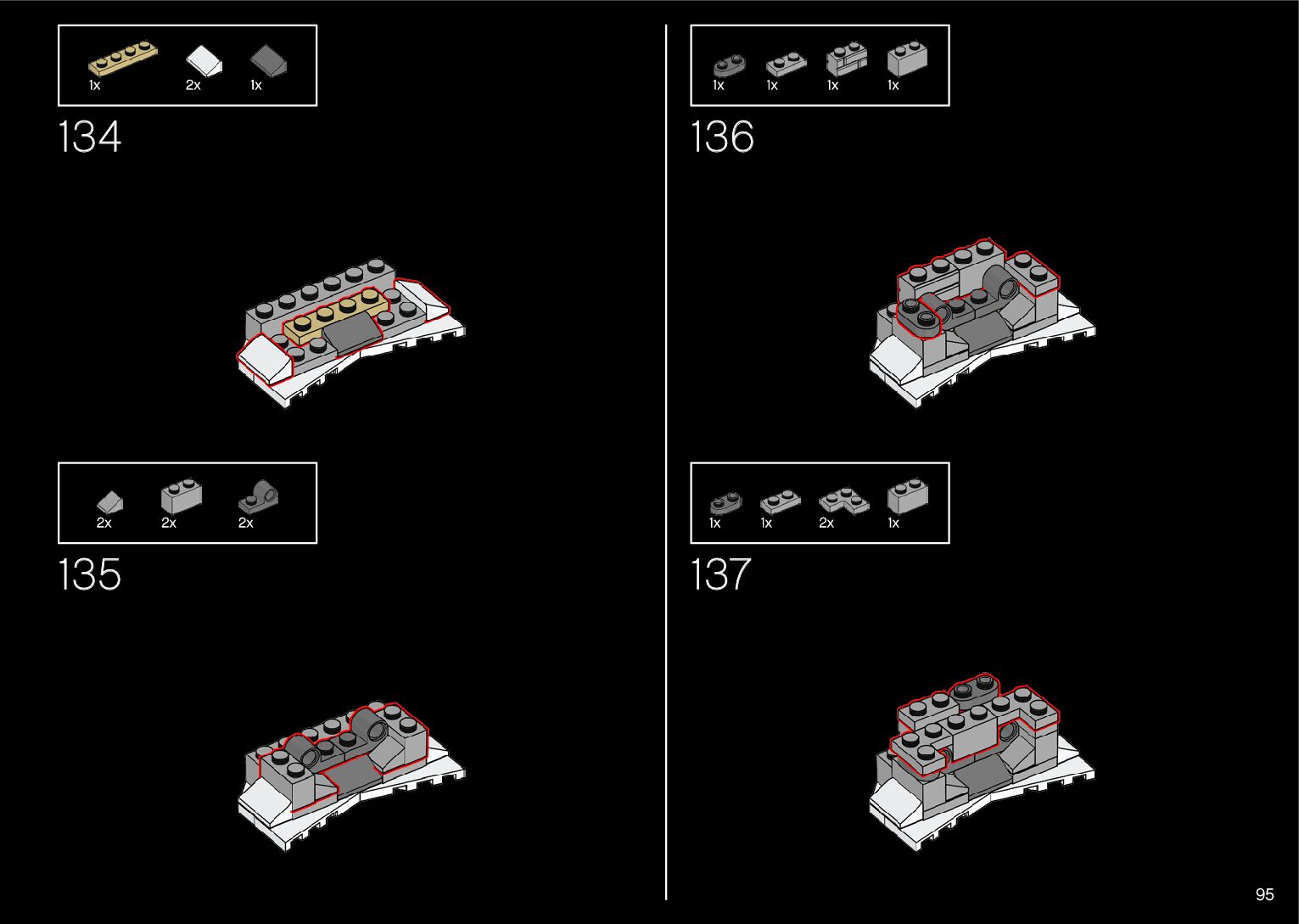 1x 2x 1x

134

2x 2x 2x

135

1x 1x 1x 1x

136

1x 1x 2x 1x

137

95