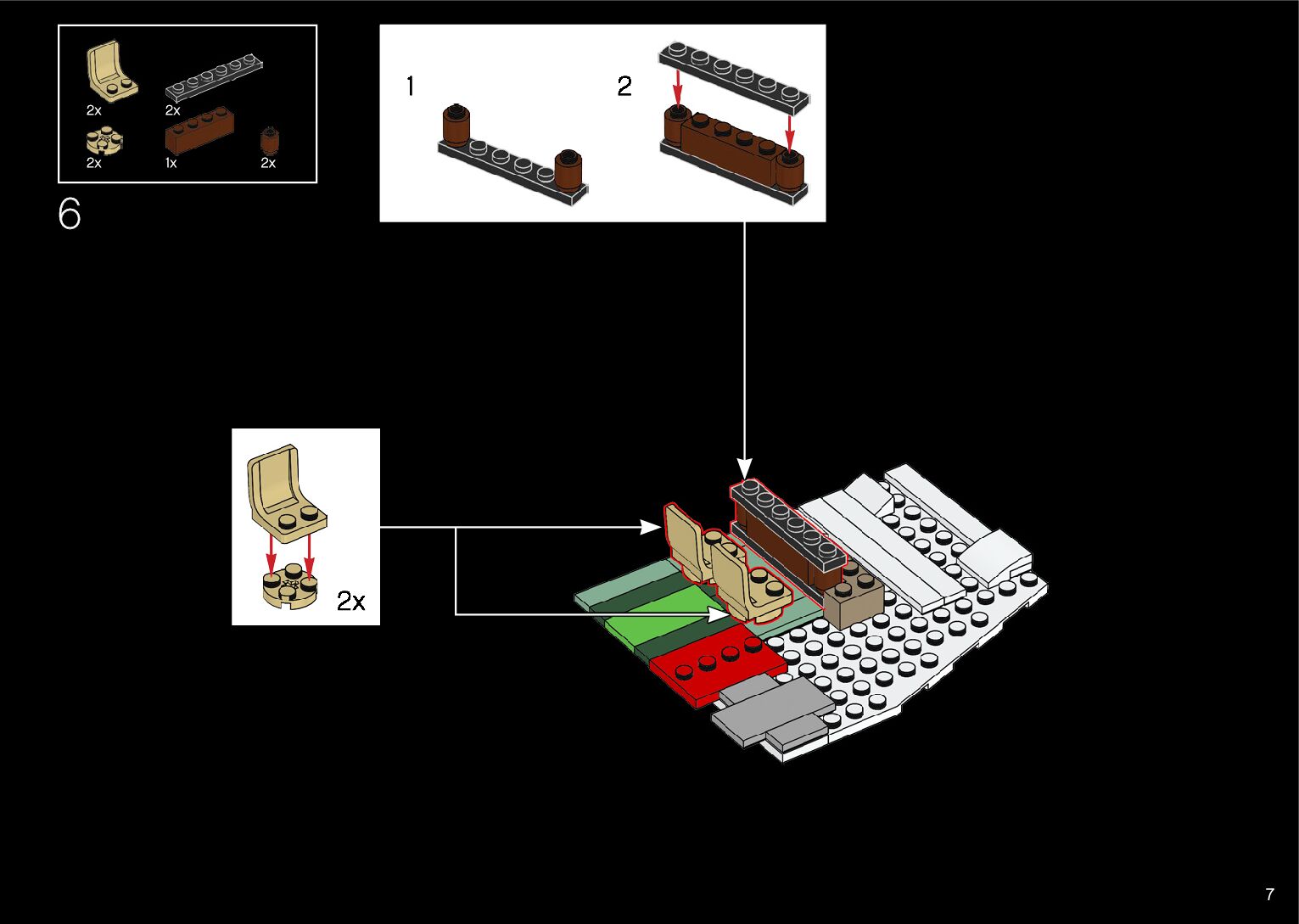 2x
2x
2x
1x
2x

6

1
2

2x

7