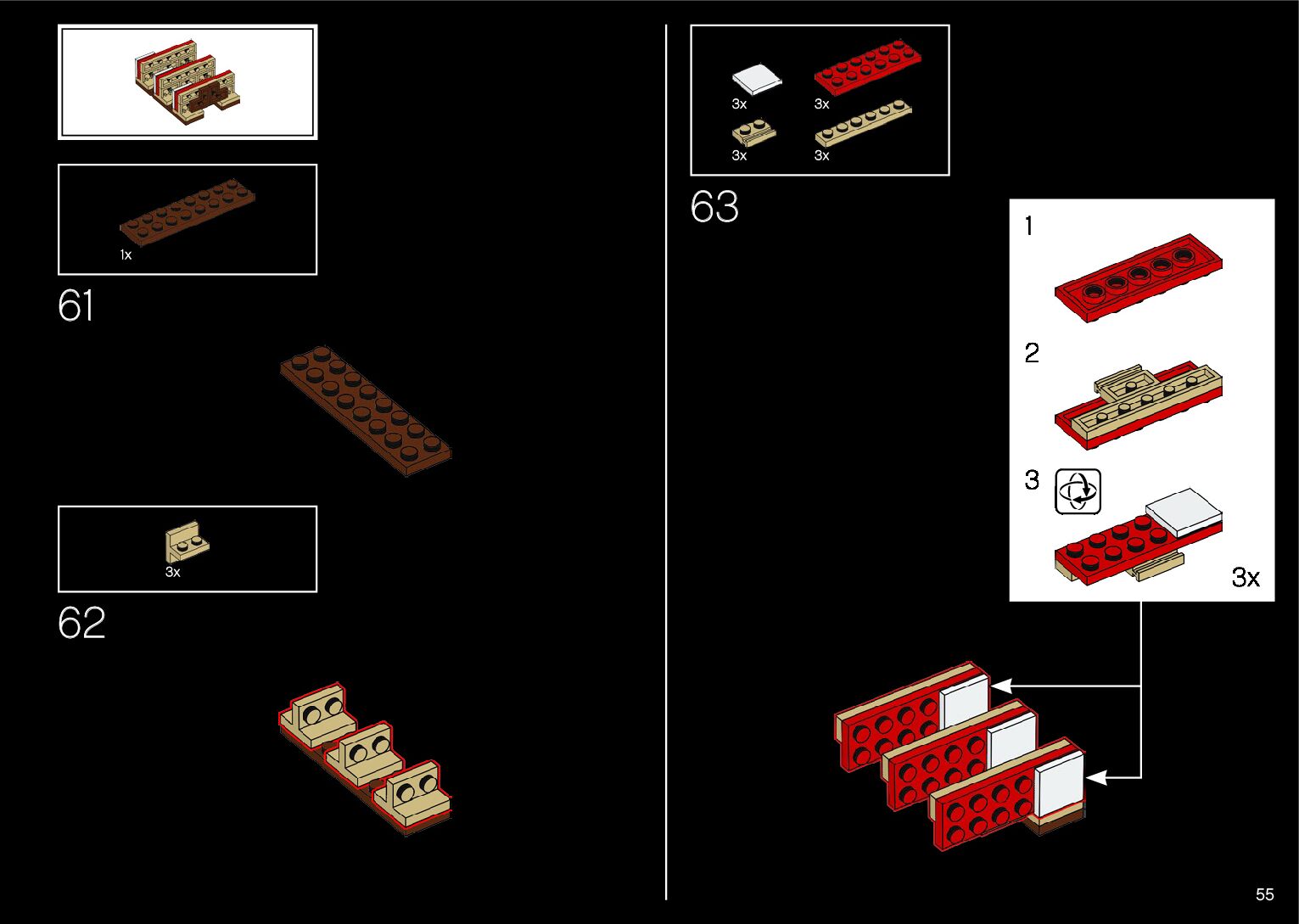 1x

61

3x

62

3x
3x
3x
3x

63

1

2

3

3x

55