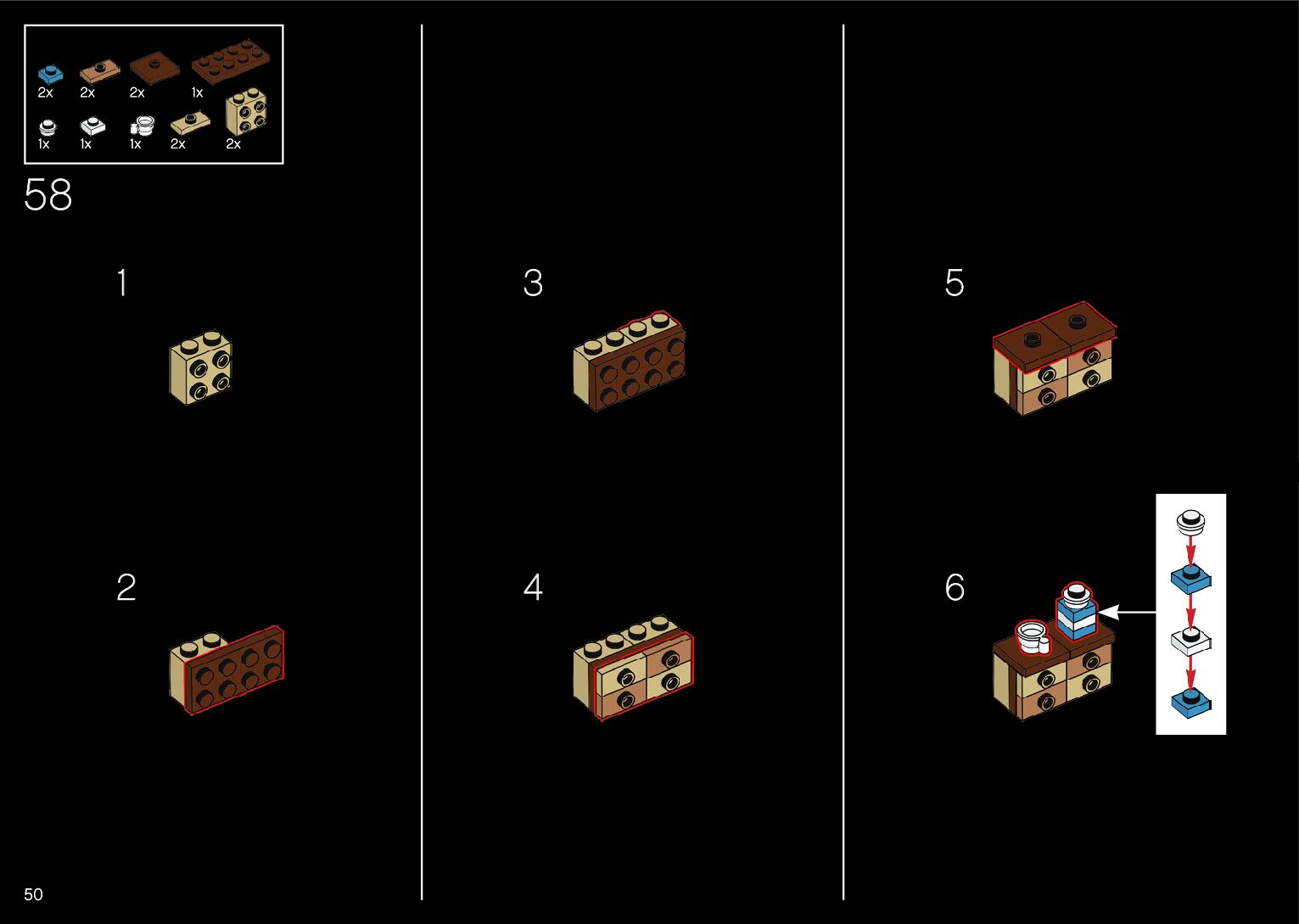 2x 2x 2x 1x
1x 1x 1x 2x 2x

58

1

2

3

4

5

6

50