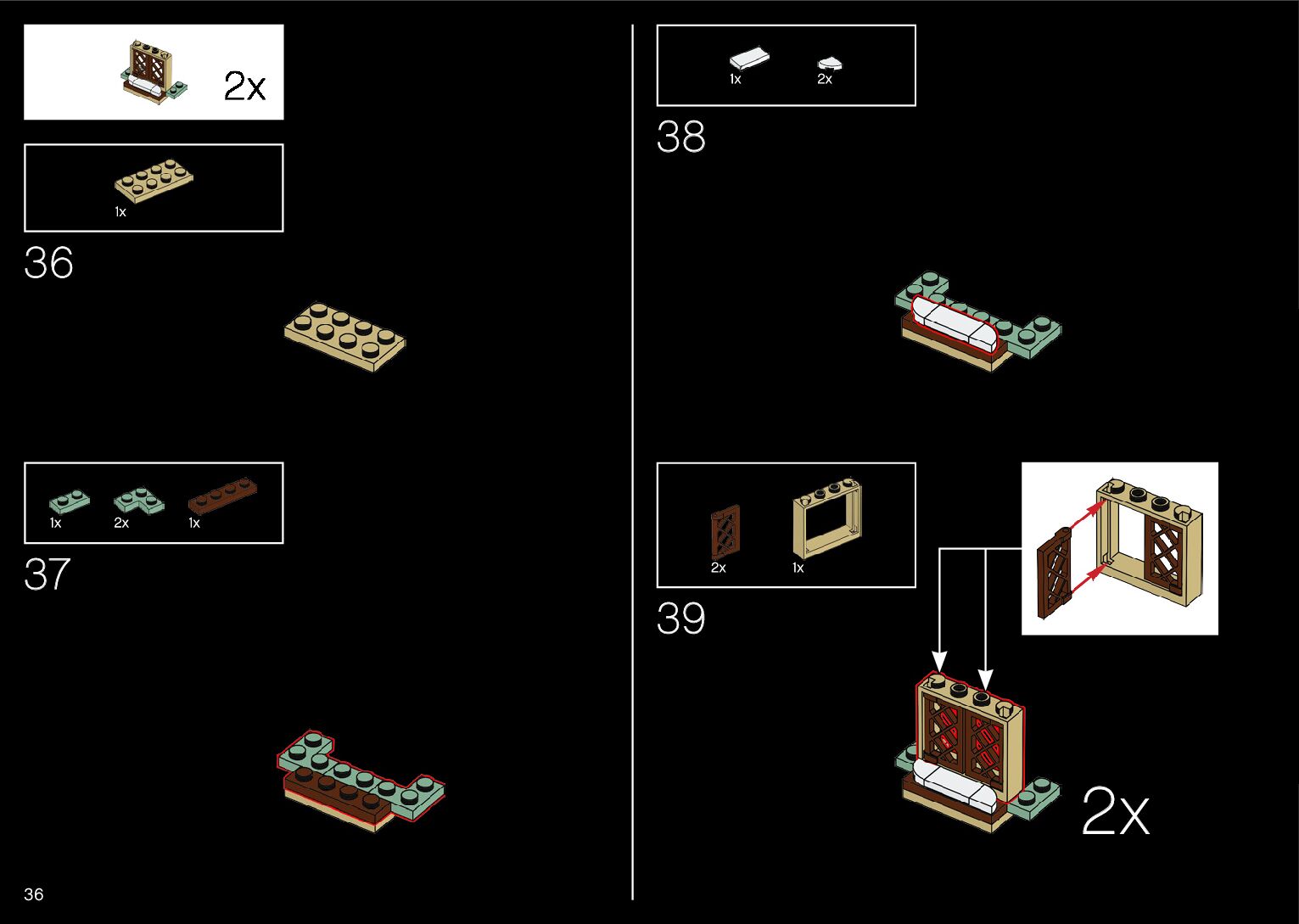 2x

1x

36

1x
2x
1x

37

36

1x
2x

38

2x
1x

39

2x