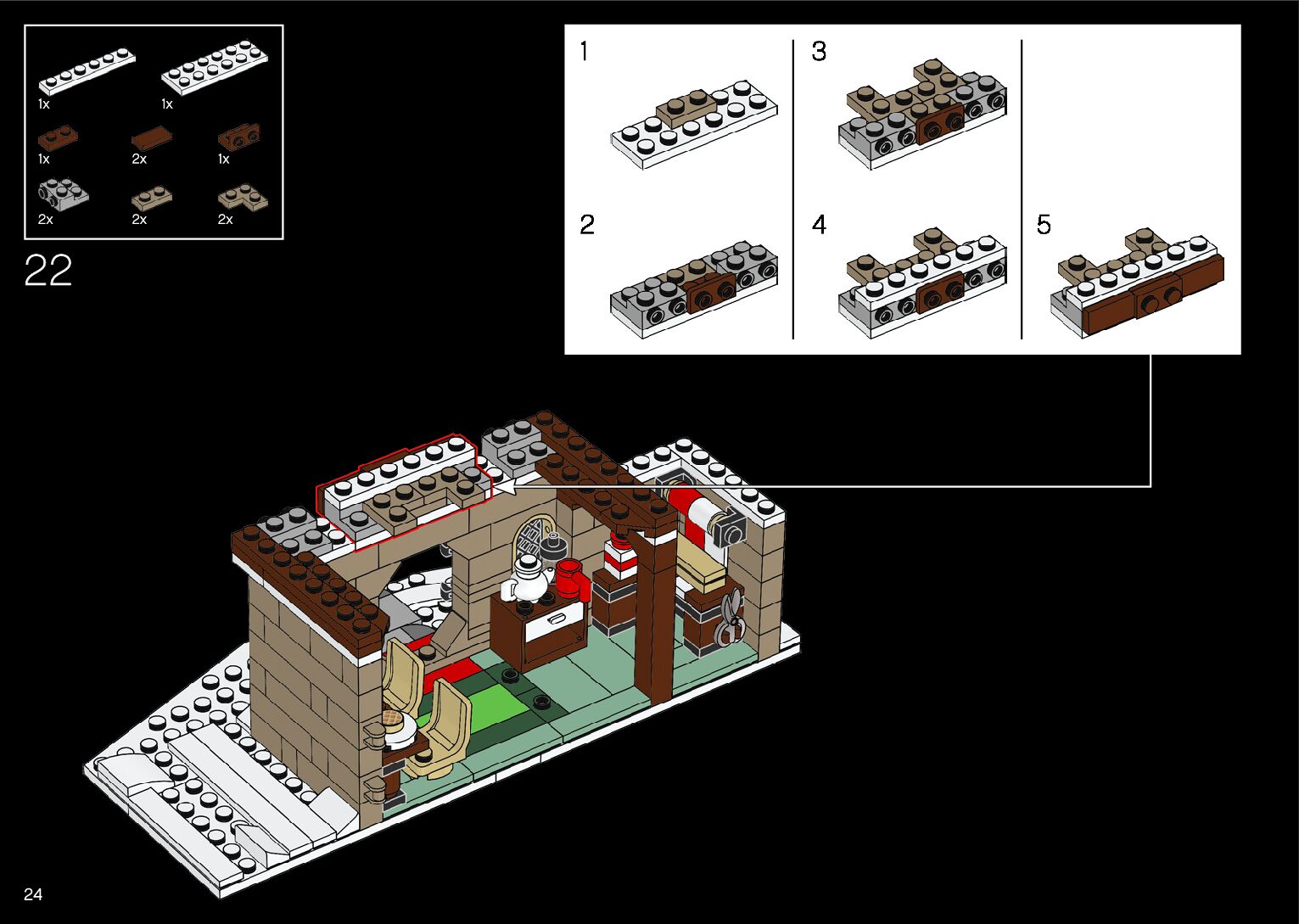 1x
1x
1x
2x
1x
2x
2x
2x

22

1
2
3
4
5

24