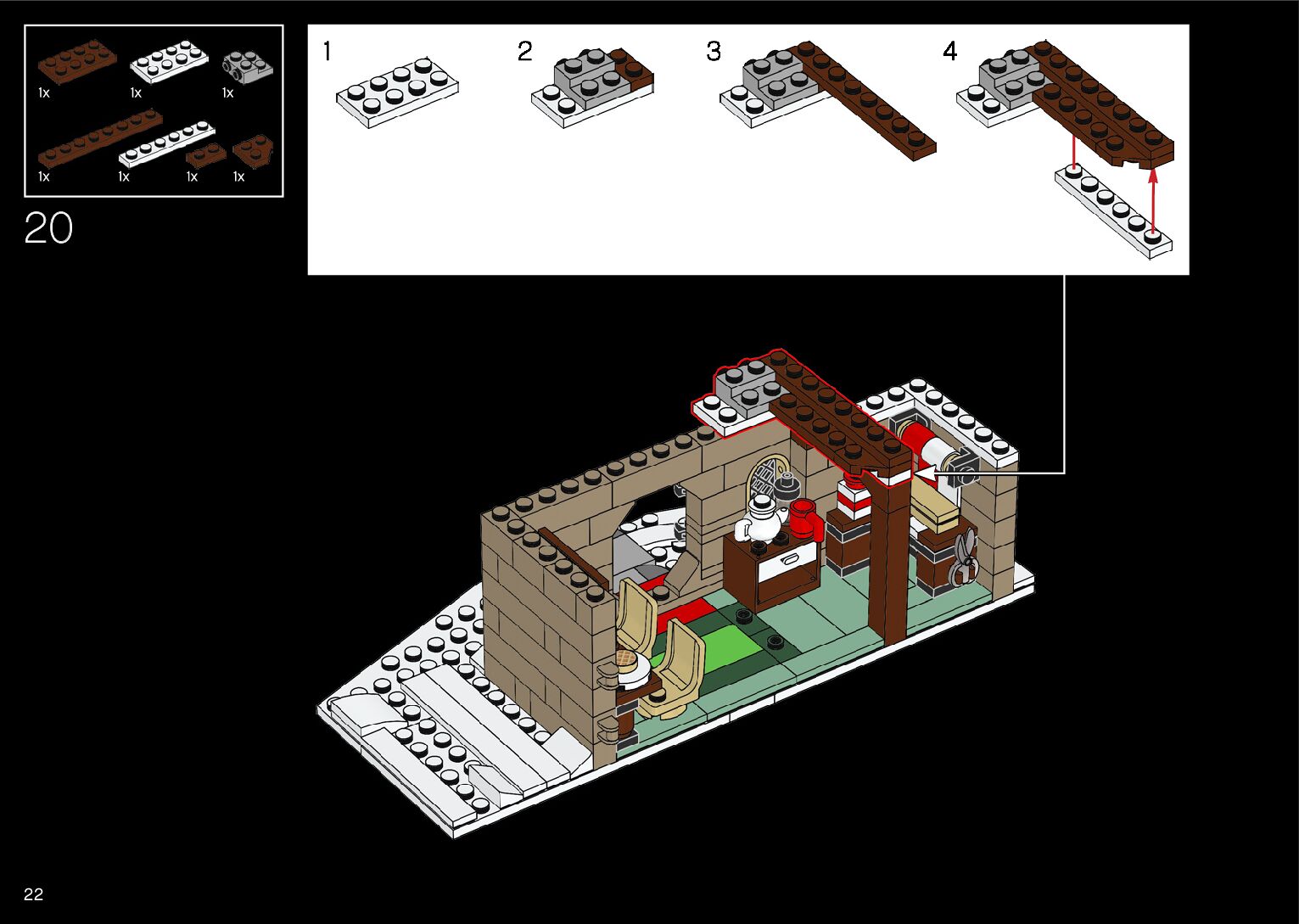 1x 1x 1x

1x 1x 1x 1x

20

1

2

3

4

22