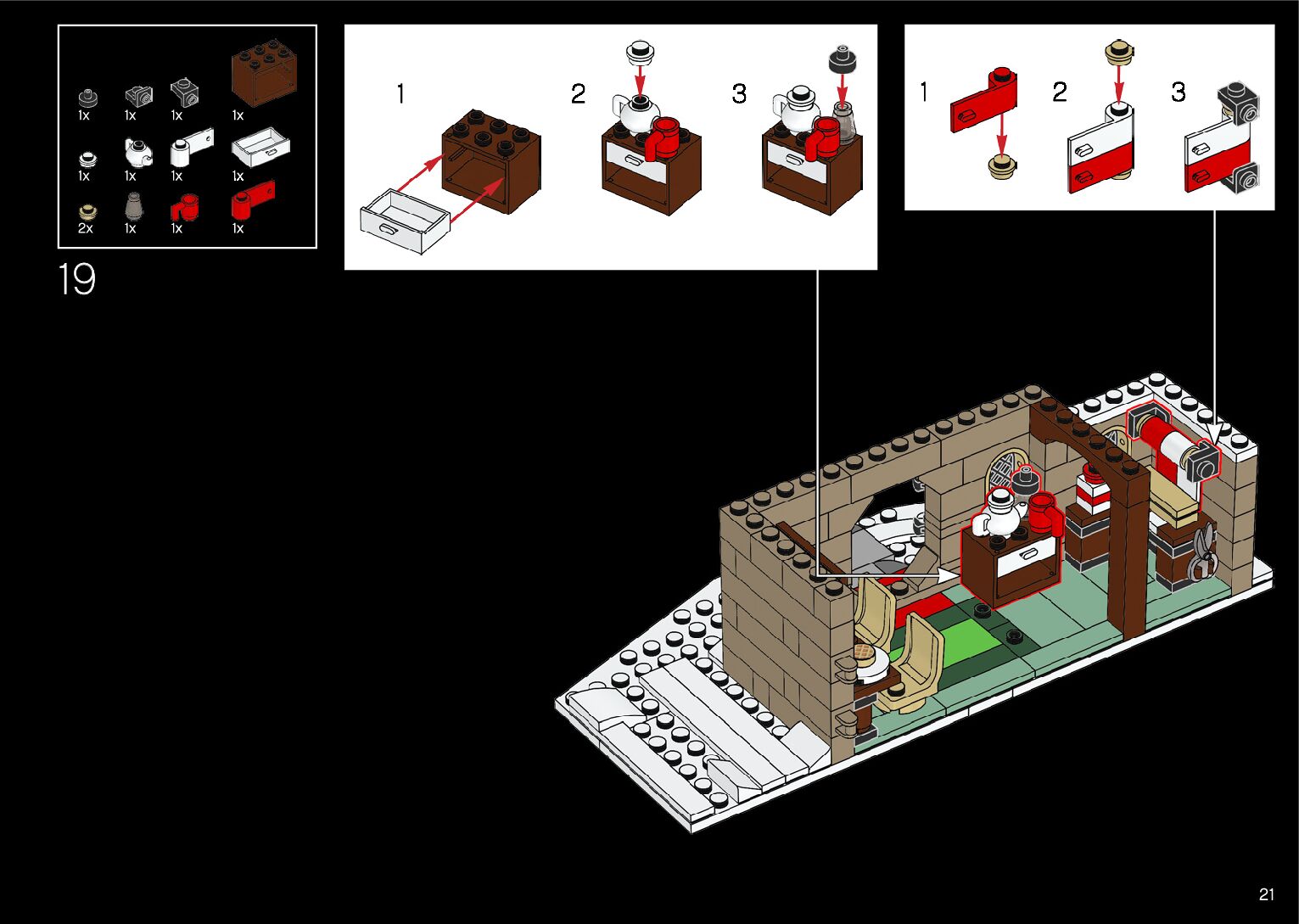 1x 1x 1x 1x
1x 1x 1x 1x
2x 1x 1x 1x

19

1 2 3

1 2 3

21