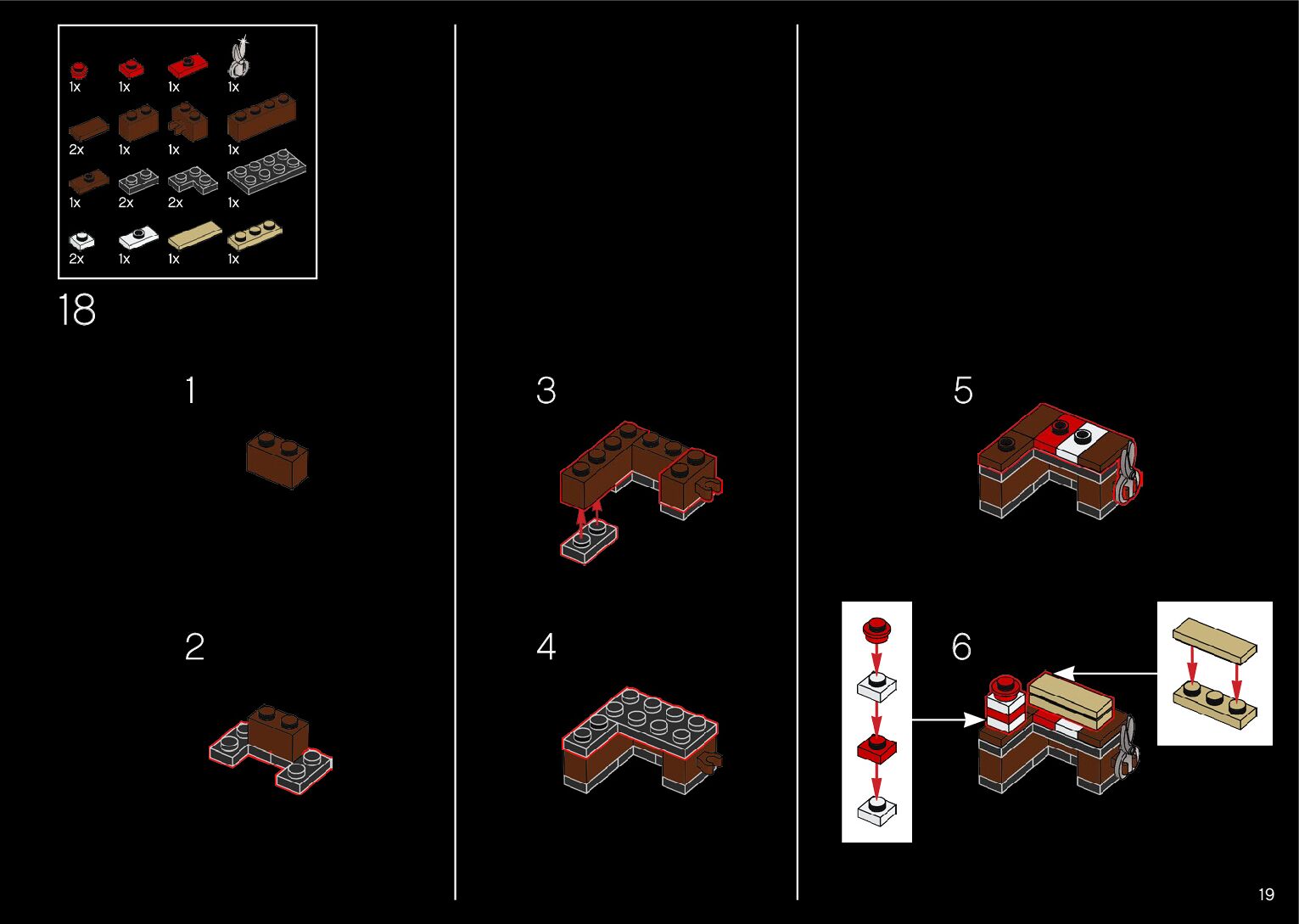 1x 1x 1x 1x
2x 1x 1x 1x
1x 2x 2x 1x
2x 1x 1x 1x

18

1

2

3

4

5

6

19